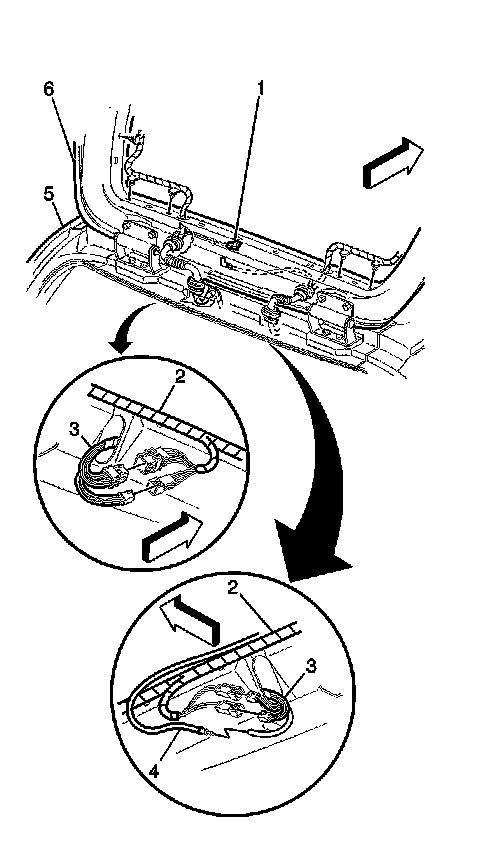 6
1
5
2
3
2
3
4