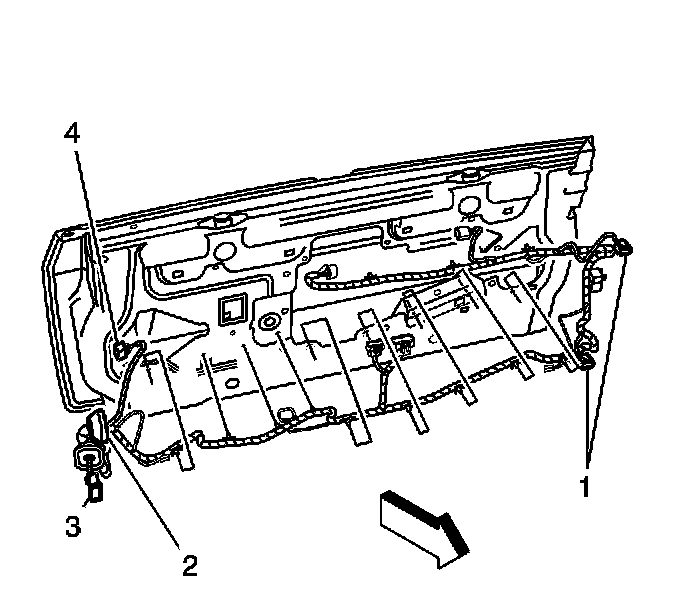 4
1
3
2