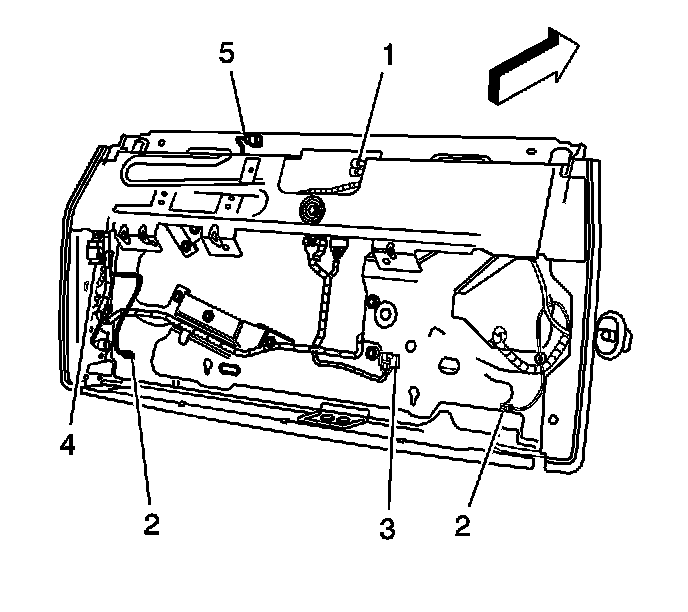 5
1
4
2
3
2