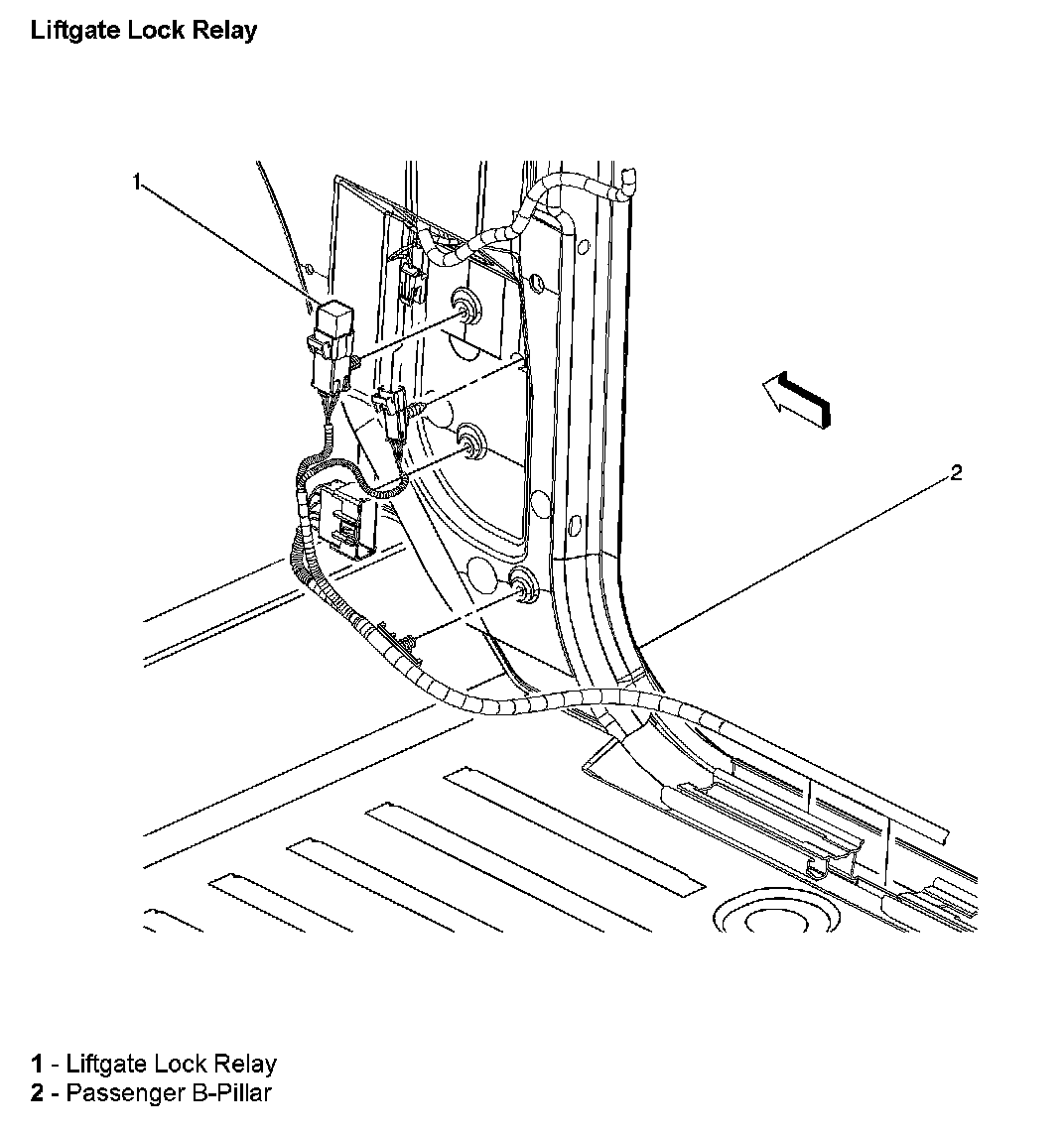 Liftgate Lock Relay

1

2

1 - Liftgate Lock Relay
2 - Passenger B-Pillar