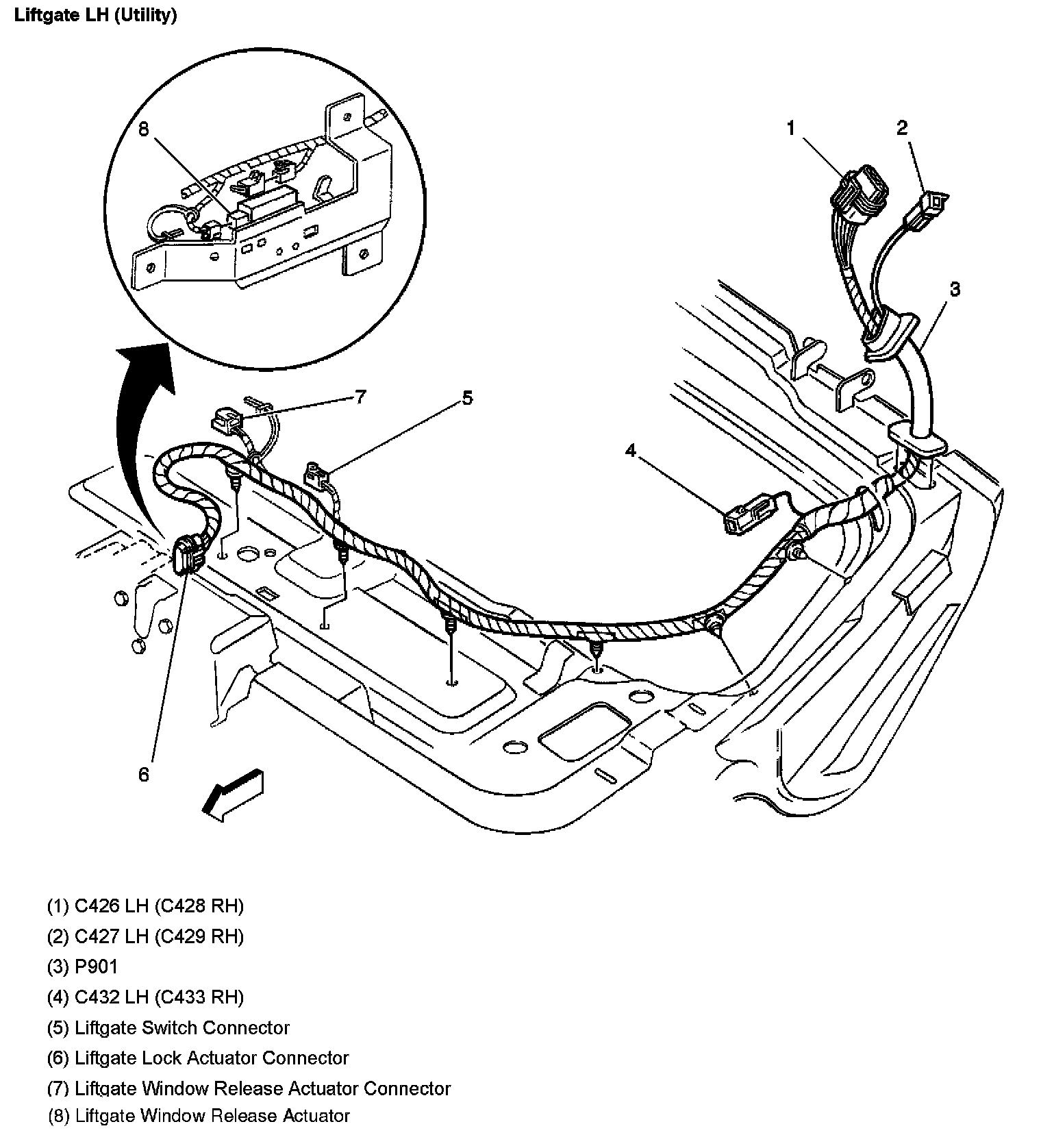 Liftgate LH (Utility)

8

1

2

3

7

5

4

6

(1) C426 LH (C428 RH)

(2) C427 LH (C429 RH)

(3) P901

(4) C432 LH (C433 RH)

(5) Liftgate Switch Connector

(6) Liftgate Lock Actuator Connector

(7) Liftgate Window Release Actuator Connector

(8) Liftgate Window Release Actuator