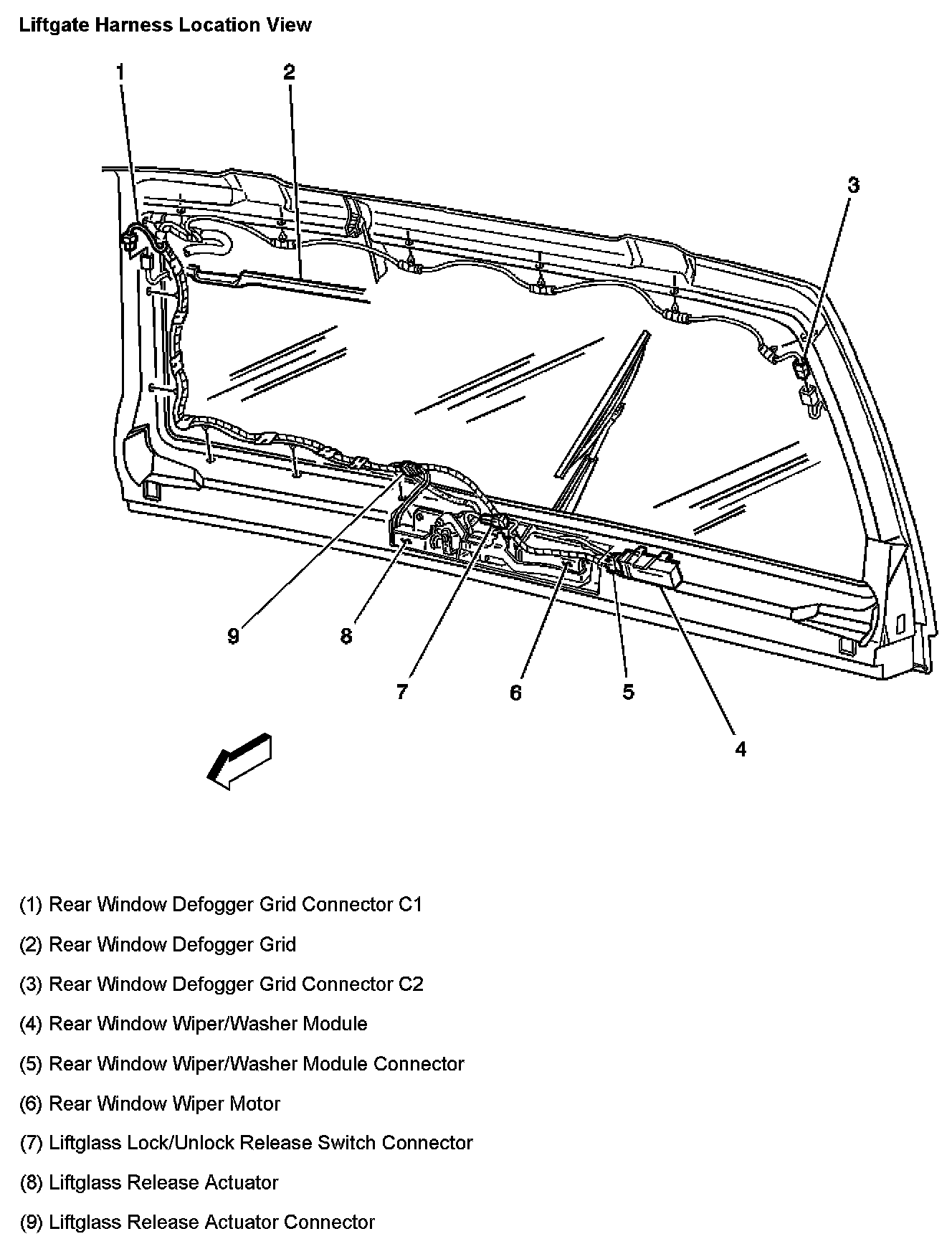 Liftgate Harness Location View

1
2
3
9
8
7
6
5
4

(1) Rear Window Defogger Grid Connector C1

(2) Rear Window Defogger Grid

(3) Rear Window Defogger Grid Connector C2

(4) Rear Window Wiper/Washer Module

(5) Rear Window Wiper/Washer Module Connector

(6) Rear Window Wiper Motor

(7) Liftglass Lock/Unlock Release Switch Connector

(8) Liftglass Release Actuator

(9) Liftglass Release Actuator Connector