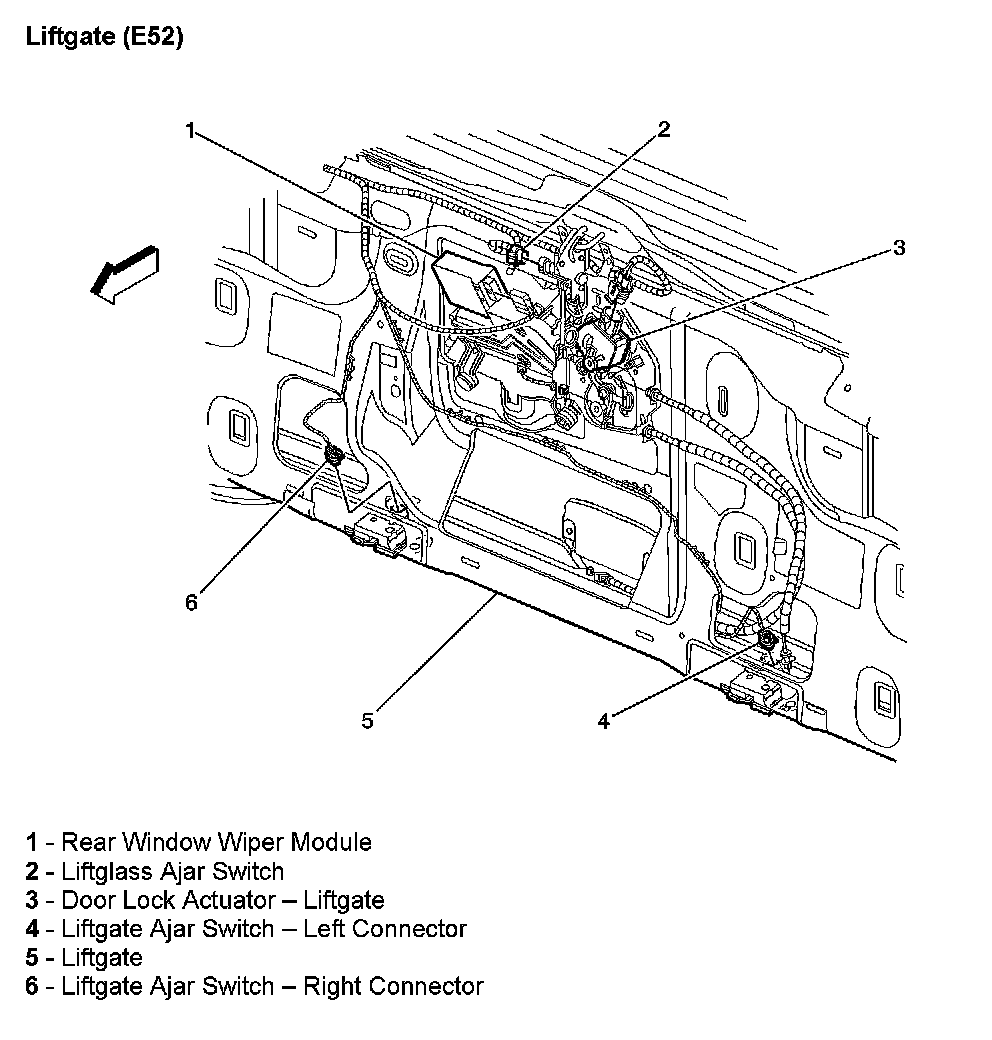 Liftgate (E52)

1
2
3
6
5
4

1 - Rear Window Wiper Module
2 - Liftglass Ajar Switch
3 - Door Lock Actuator – Liftgate
4 - Liftgate Ajar Switch – Left Connector
5 - Liftgate
6 - Liftgate Ajar Switch – Right Connector