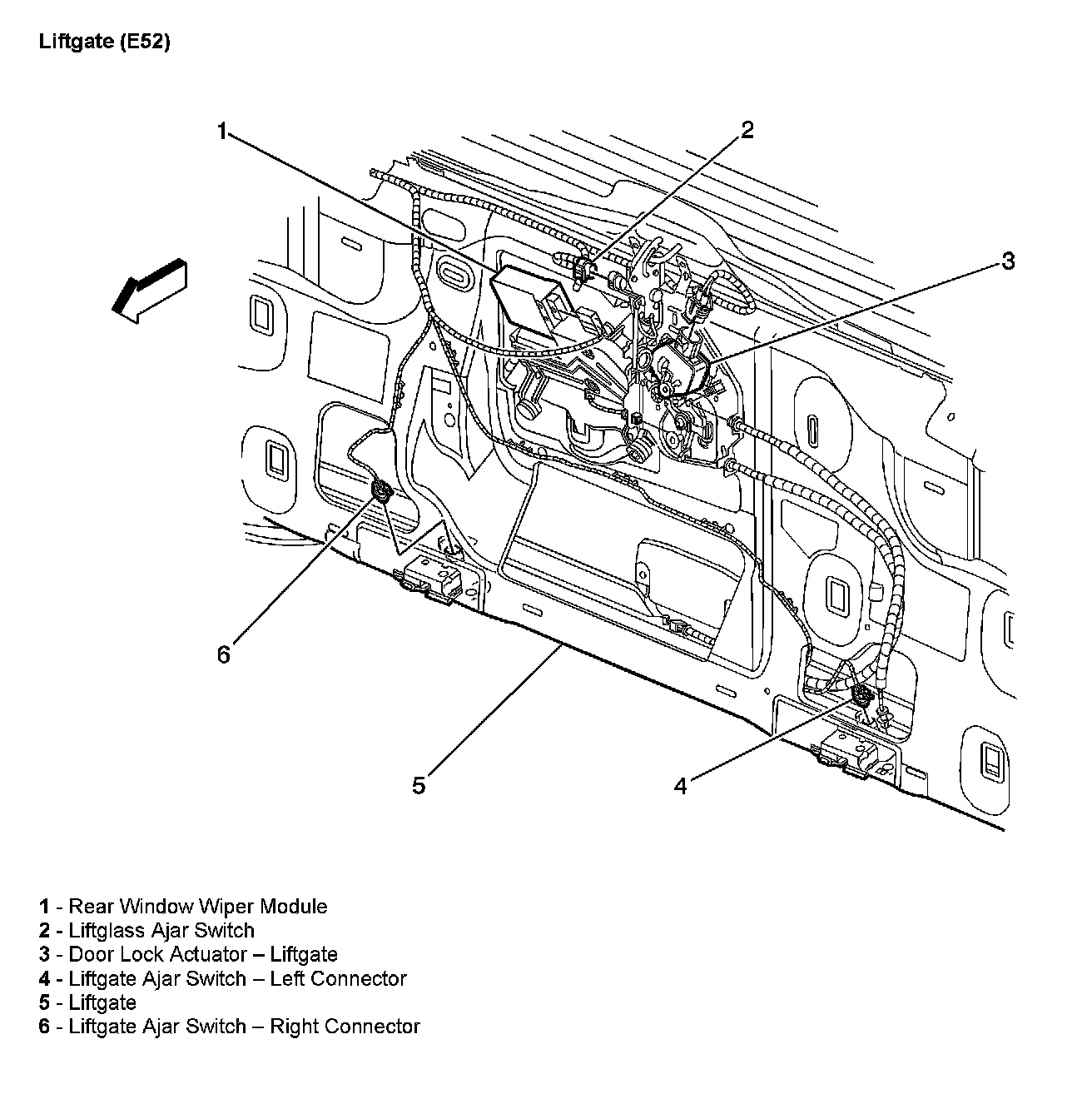 Liftgate (E52)

1

2

3

6

5

4

1 - Rear Window Wiper Module
2 - Liftglass Ajar Switch
3 - Door Lock Actuator – Liftgate
4 - Liftgate Ajar Switch – Left Connector
5 - Liftgate
6 - Liftgate Ajar Switch – Right Connector