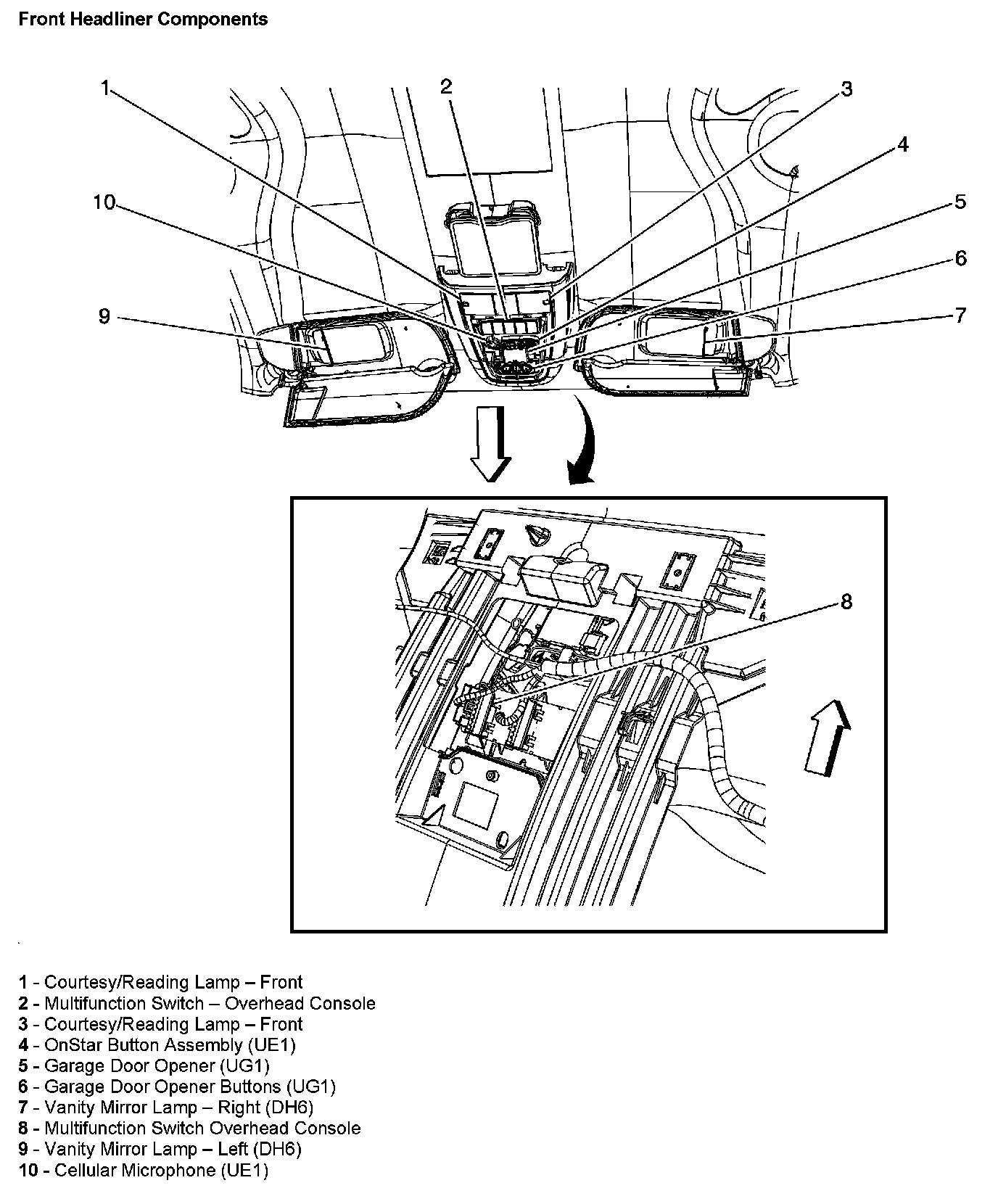 Front Headliner Components

1
2
3
4
10
5
6
9
7
8

1 - Courtesy/Reading Lamp – Front
2 - Multifunction Switch – Overhead Console
3 - Courtesy/Reading Lamp – Front
4 - OnStar Button Assembly (UE1)
5 - Garage Door Opener (UG1)
6 - Garage Door Opener Buttons (UG1)
7 - Vanity Mirror Lamp – Right (DH6)
8 - Multifunction Switch Overhead Console
9 - Vanity Mirror Lamp – Left (DH6)
10 - Cellular Microphone (UE1)