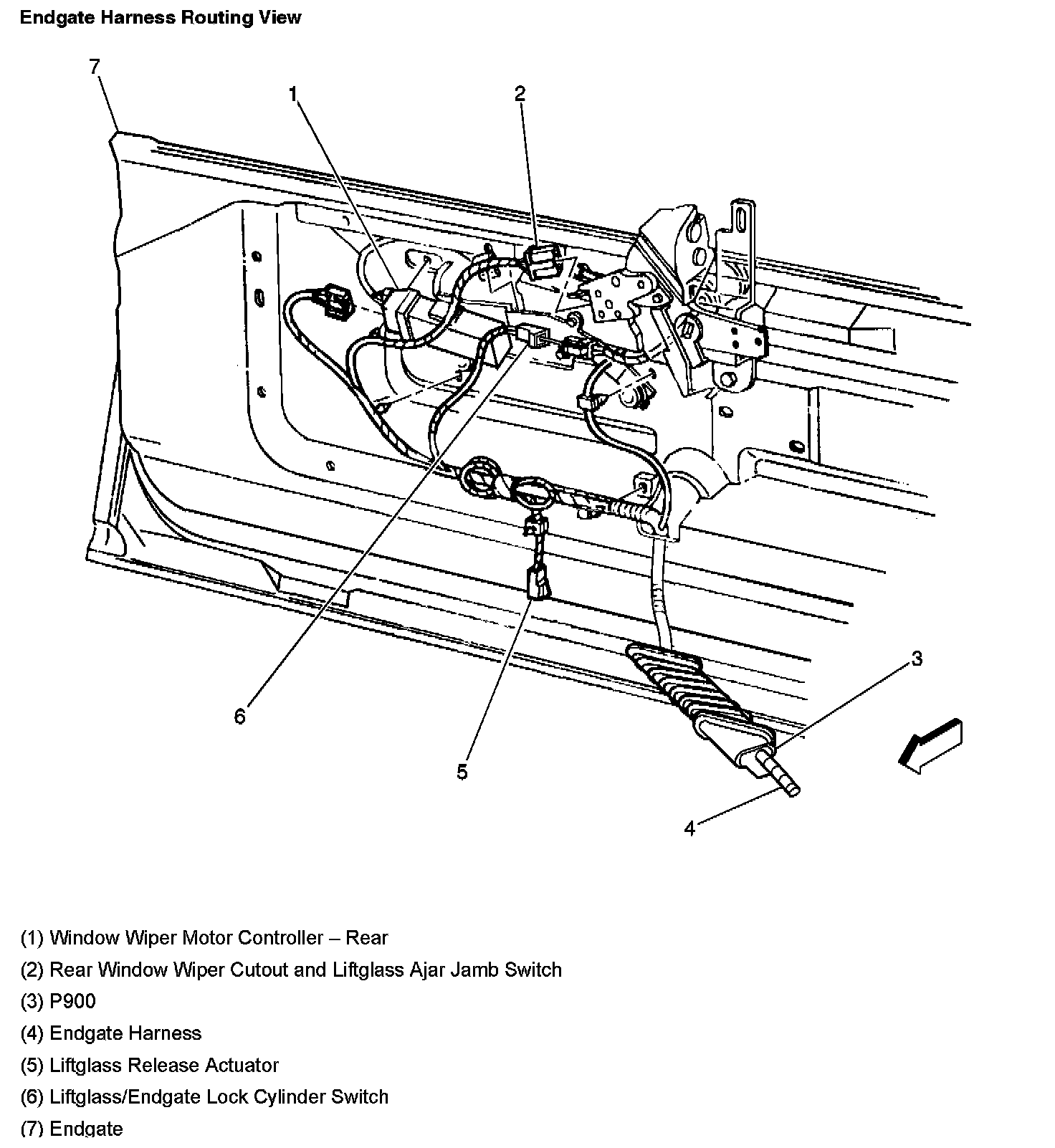 Endgate Harness Routing View

7
1
2
3
6
5
4

(1) Window Wiper Motor Controller – Rear
(2) Rear Window Wiper Cutout and Liftglass Ajar Jamb Switch
(3) P900
(4) Endgate Harness
(5) Liftglass Release Actuator
(6) Liftglass/Endgate Lock Cylinder Switch
(7) Endgate