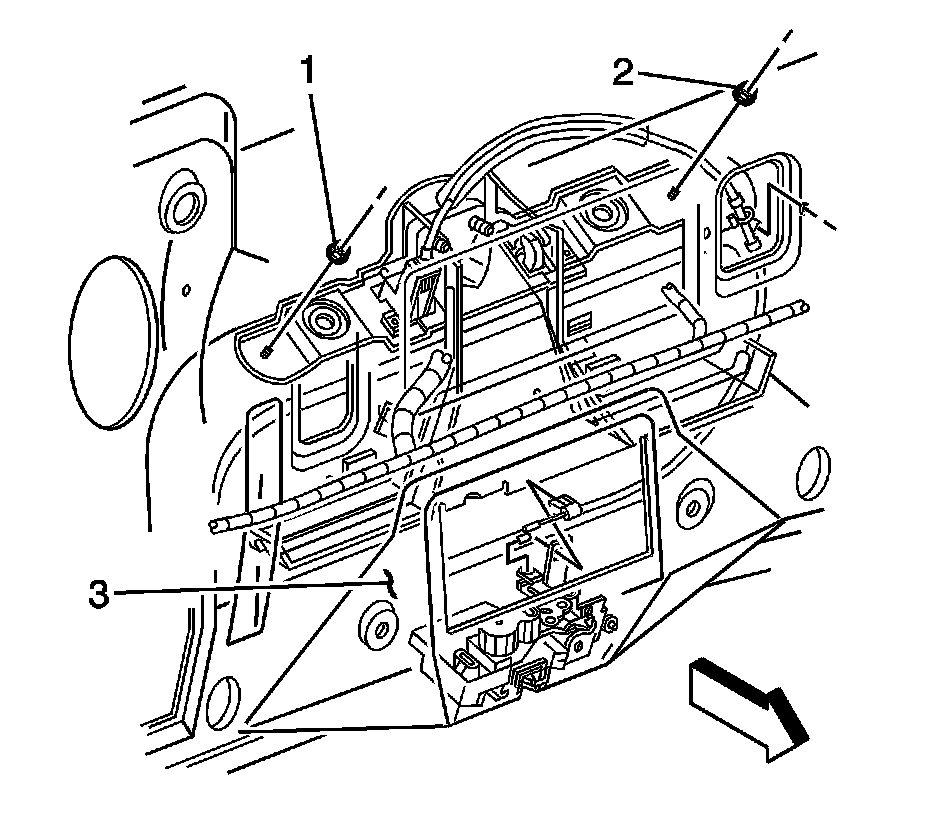 1
2
3