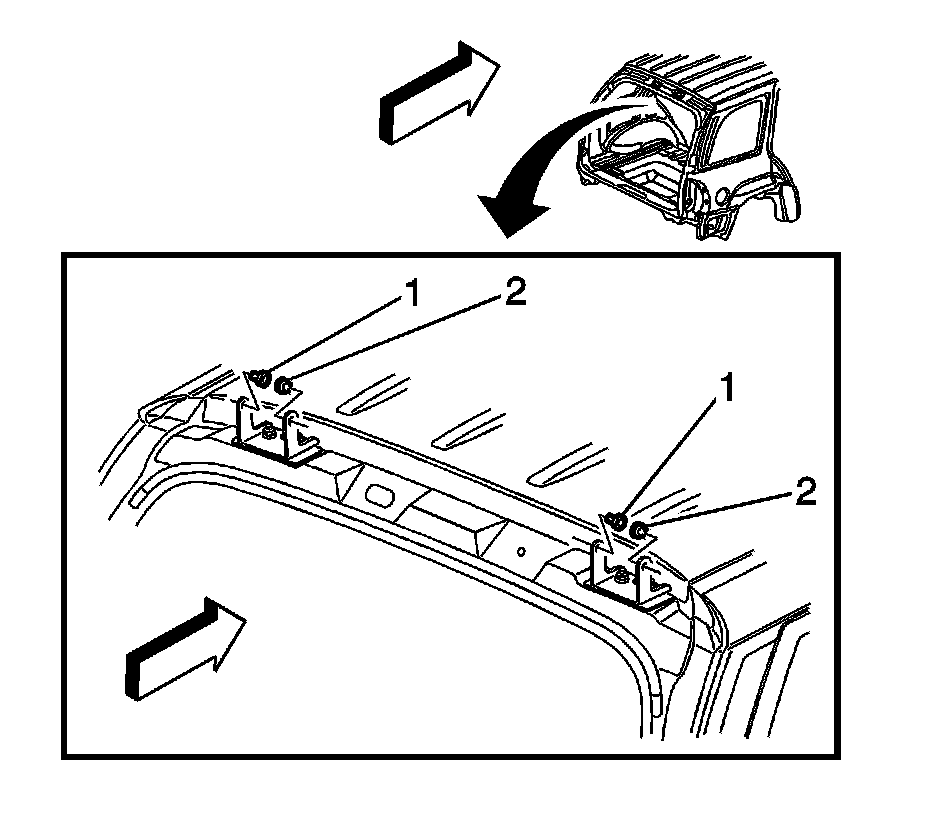 1
2
1
2