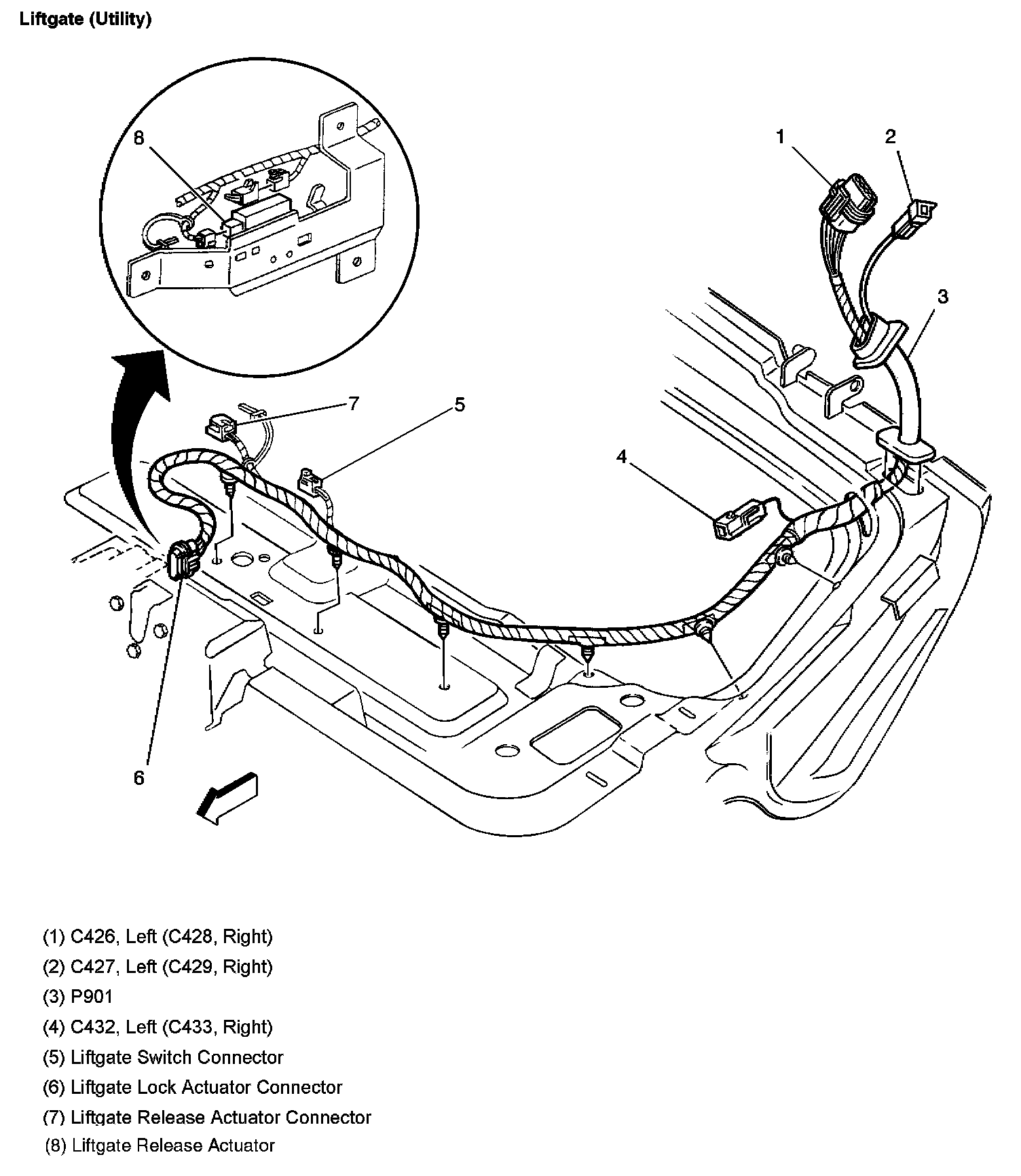 Liftgate (Utility)

8

1

2

3

7

5

4

6

(1) C426, Left (C428, Right)

(2) C427, Left (C429, Right)

(3) P901

(4) C432, Left (C433, Right)

(5) Liftgate Switch Connector

(6) Liftgate Lock Actuator Connector

(7) Liftgate Release Actuator Connector

(8) Liftgate Release Actuator