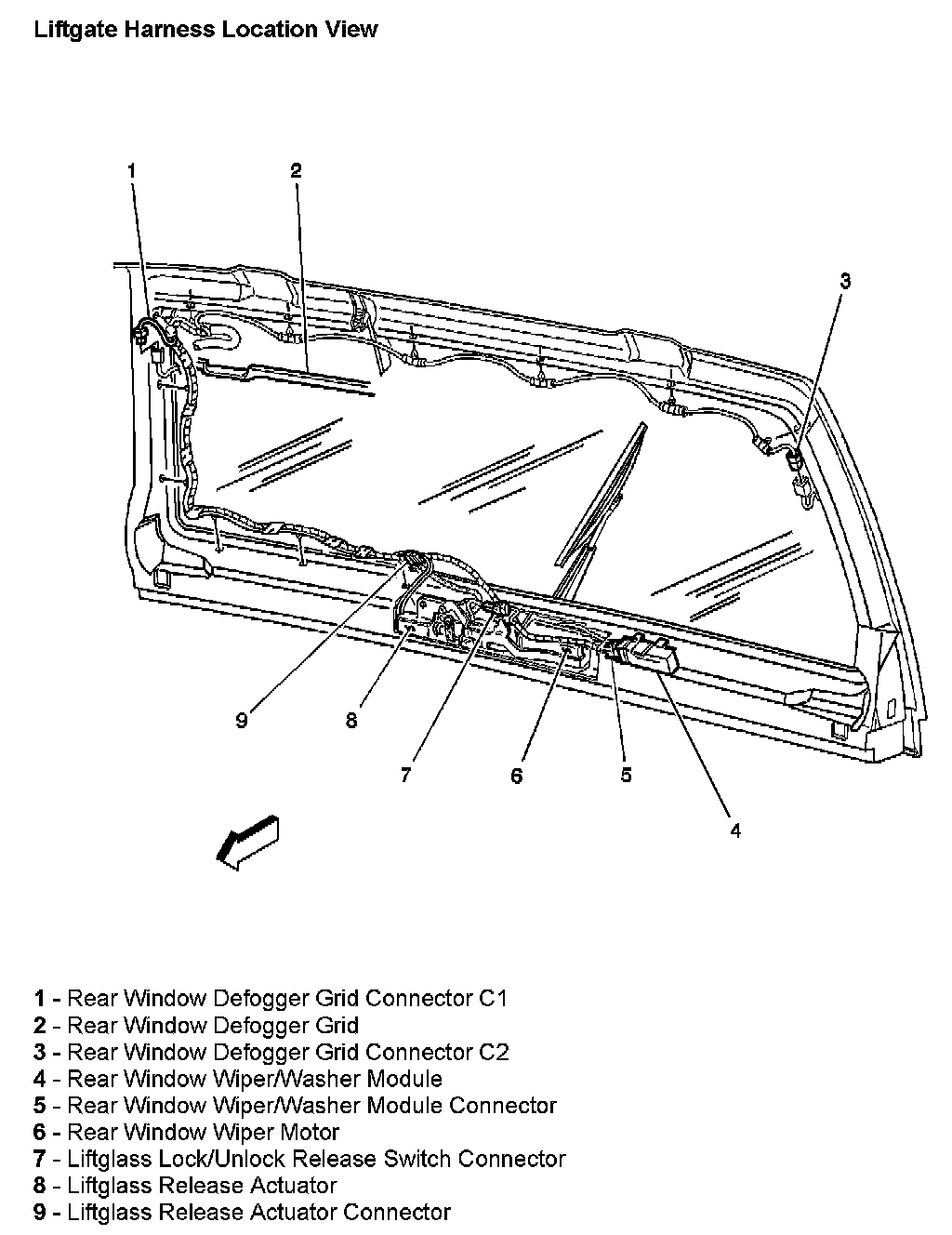 Liftgate Harness Location View

1
2
3
9
8
7
6
5
4

1 - Rear Window Defogger Grid Connector C1
2 - Rear Window Defogger Grid
3 - Rear Window Defogger Grid Connector C2
4 - Rear Window Wiper/Washer Module
5 - Rear Window Wiper/Washer Module Connector
6 - Rear Window Wiper Motor
7 - Liftglass Lock/Unlock Release Switch Connector
8 - Liftglass Release Actuator
9 - Liftglass Release Actuator Connector