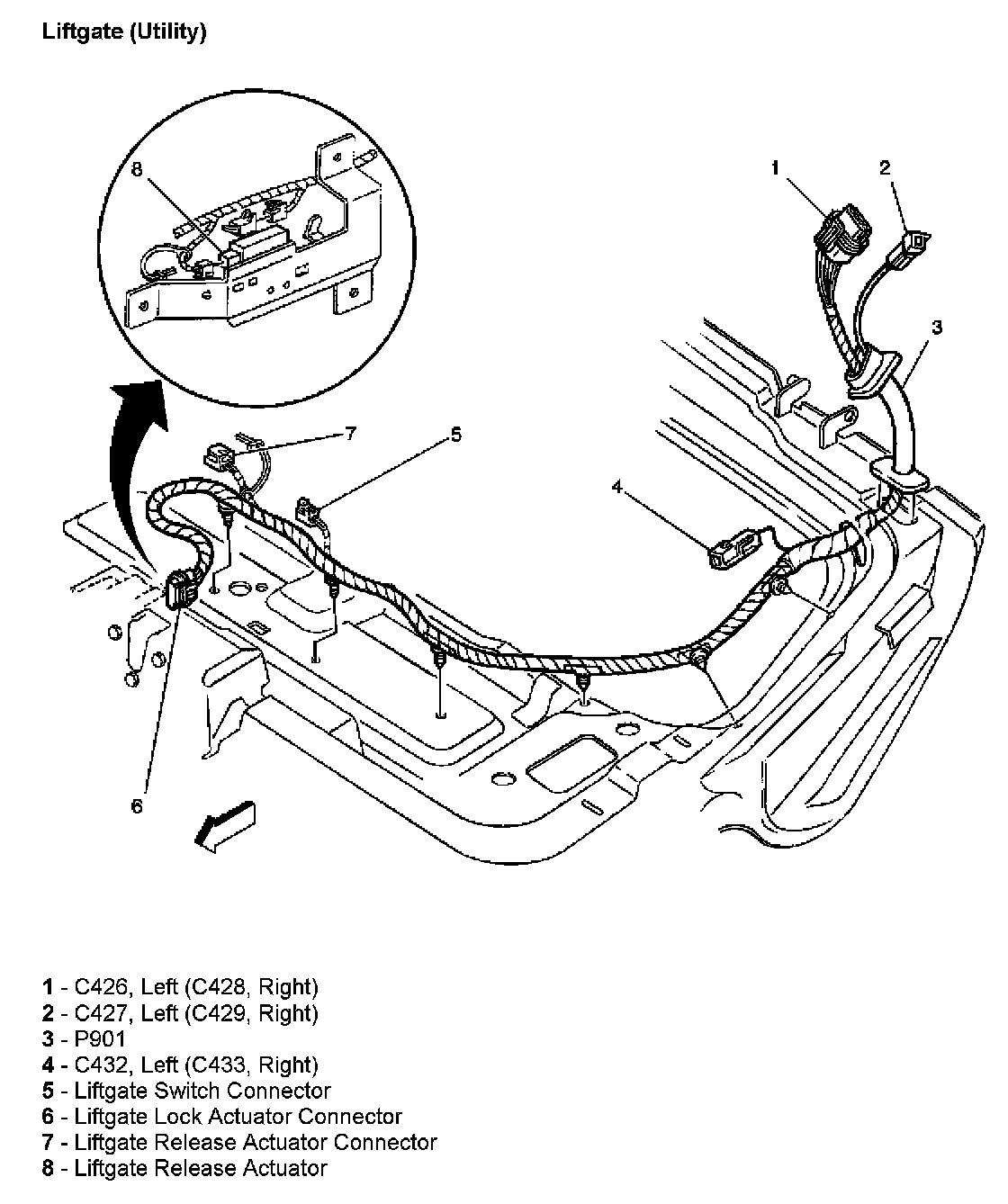 Liftgate (Utility)

8

1

2

3

7

5

4

6

1 - C426, Left (C428, Right)
2 - C427, Left (C429, Right)
3 - P901
4 - C432, Left (C433, Right)
5 - Liftgate Switch Connector
6 - Liftgate Lock Actuator Connector
7 - Liftgate Release Actuator Connector
8 - Liftgate Release Actuator