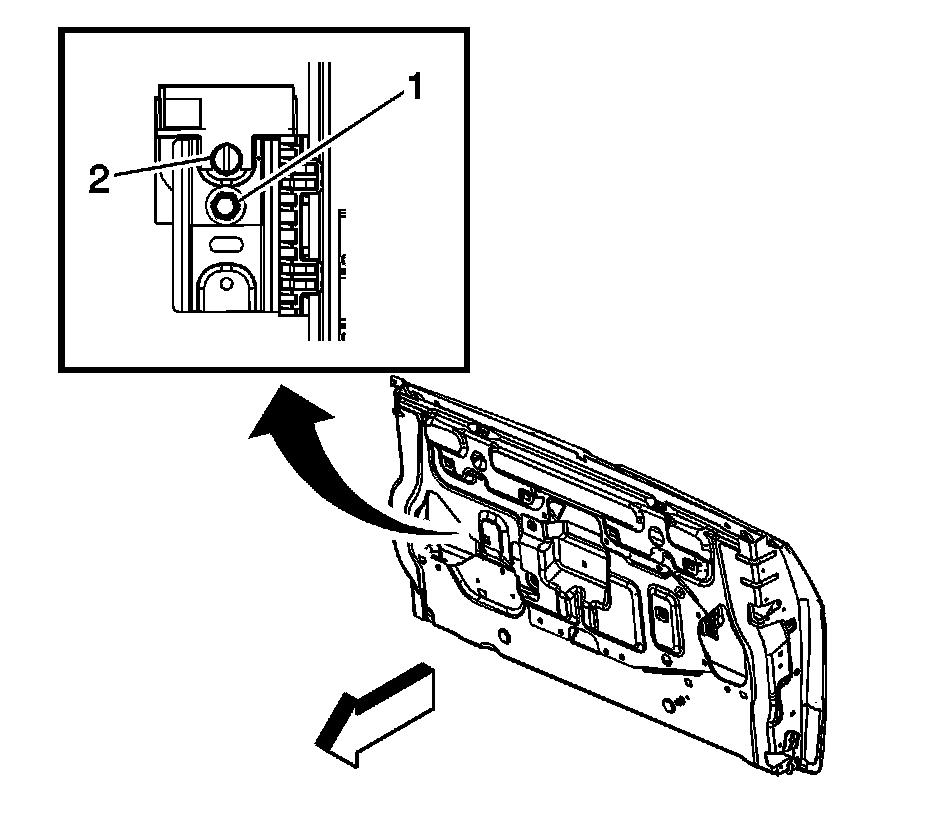 1
2