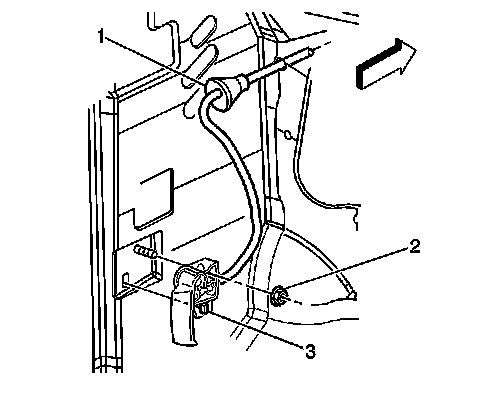 1
2
3