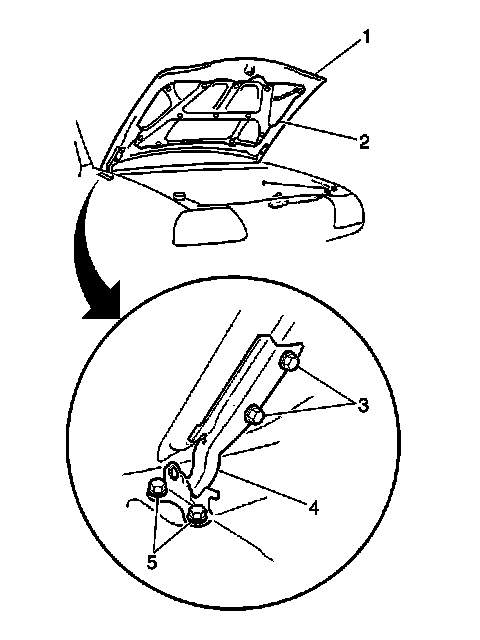 1
2
3
4
5