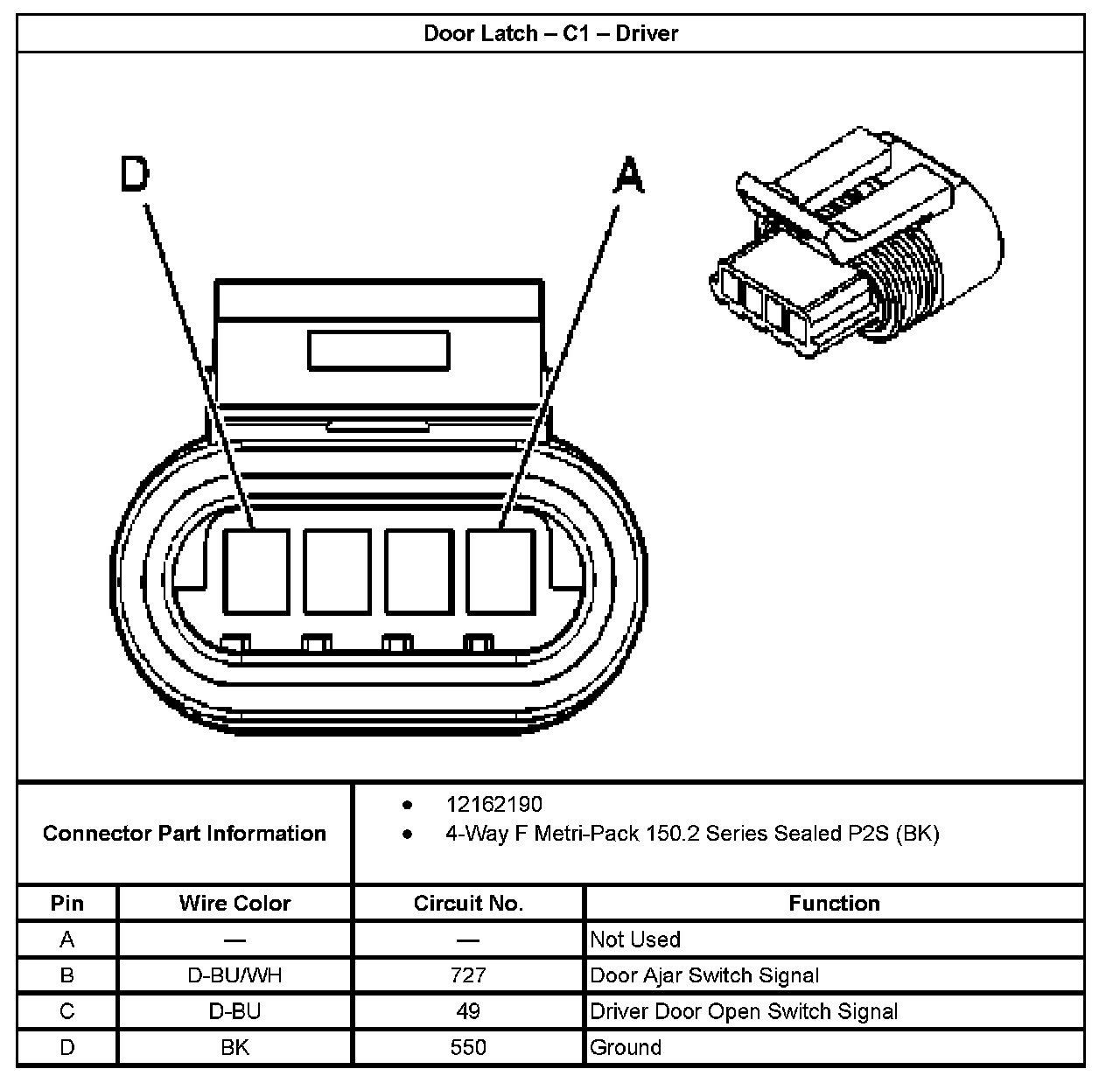 Door Latch – C1 – Driver

D

A

Connector Part Information

• 12162190
• 4-Way F Metri-Pack 150.2 Series Sealed P2S (BK)

| Pin | Wire Color | Circuit No. | Function |
|---|---|---|---|
| A | — | — | Not Used |
| B | D-BU/WH | 727 | Door Ajar Switch Signal |
| C | D-BU | 49 | Driver Door Open Switch Signal |
| D | BK | 550 | Ground |