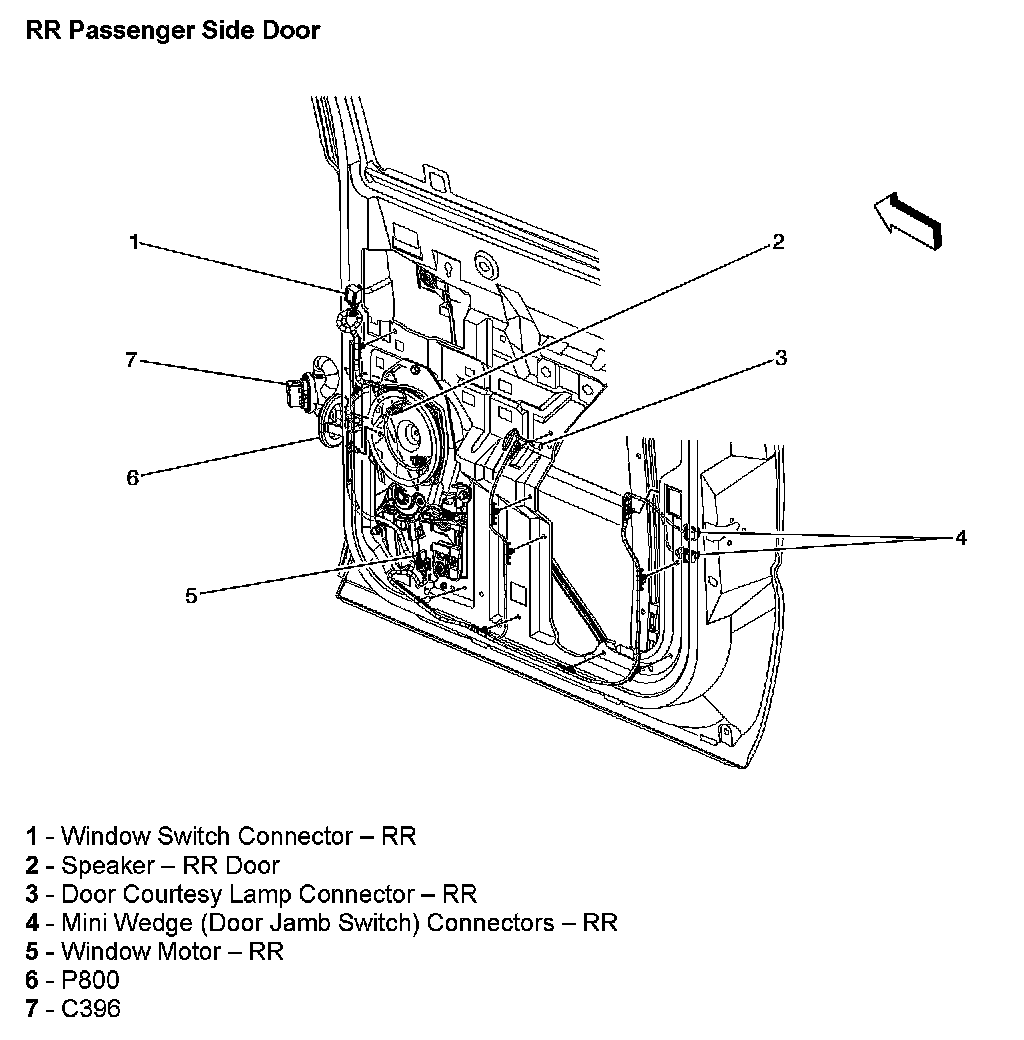 RR Passenger Side Door

1

2

7

3

6

4

5

1 - Window Switch Connector – RR
2 - Speaker – RR Door
3 - Door Courtesy Lamp Connector – RR
4 - Mini Wedge (Door Jamb Switch) Connectors – RR
5 - Window Motor – RR
6 - P800
7 - C396