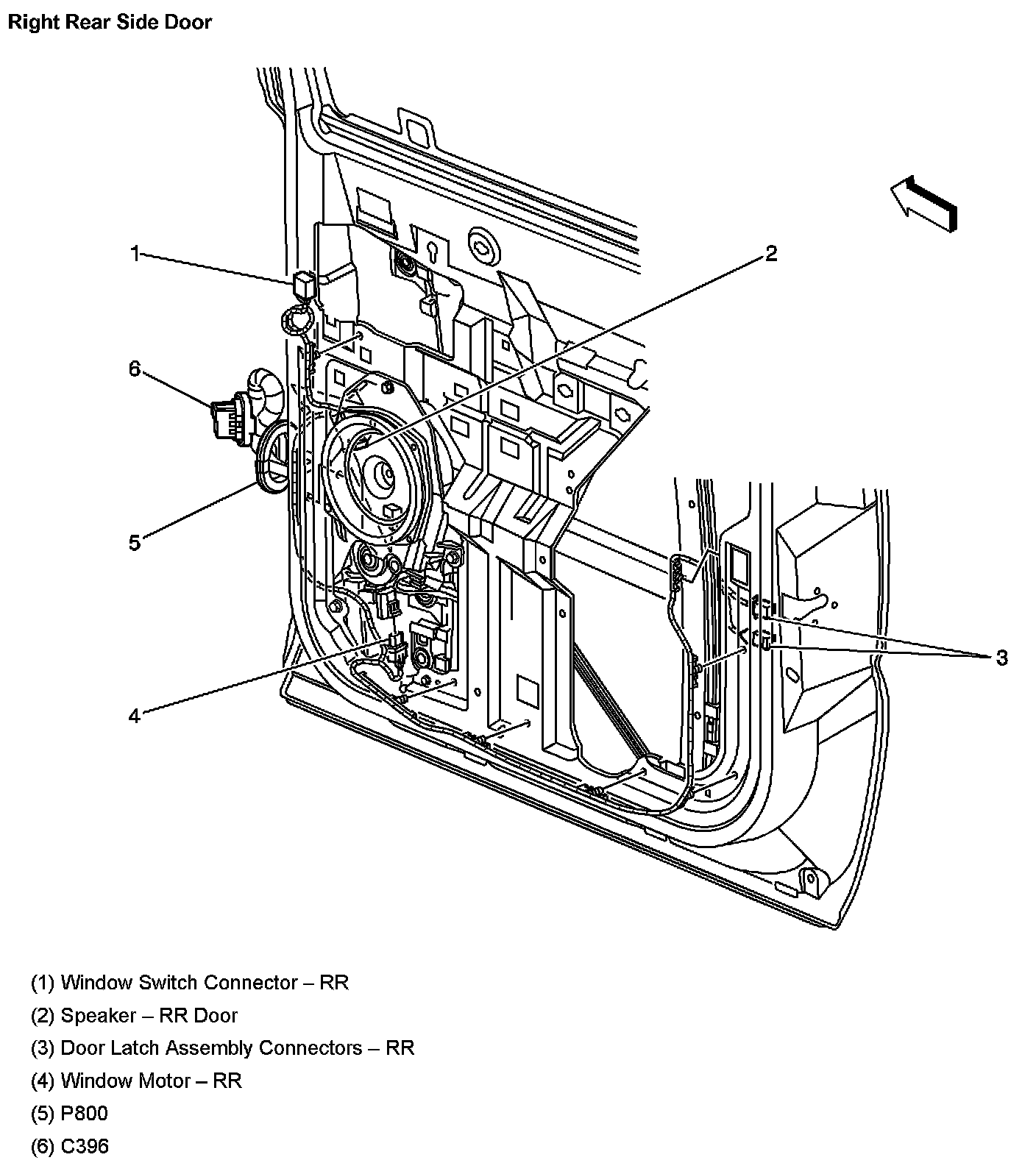 Right Rear Side Door

1

2

6

5

3

4

(1) Window Switch Connector – RR

(2) Speaker – RR Door

(3) Door Latch Assembly Connectors – RR

(4) Window Motor – RR

(5) P800

(6) C396