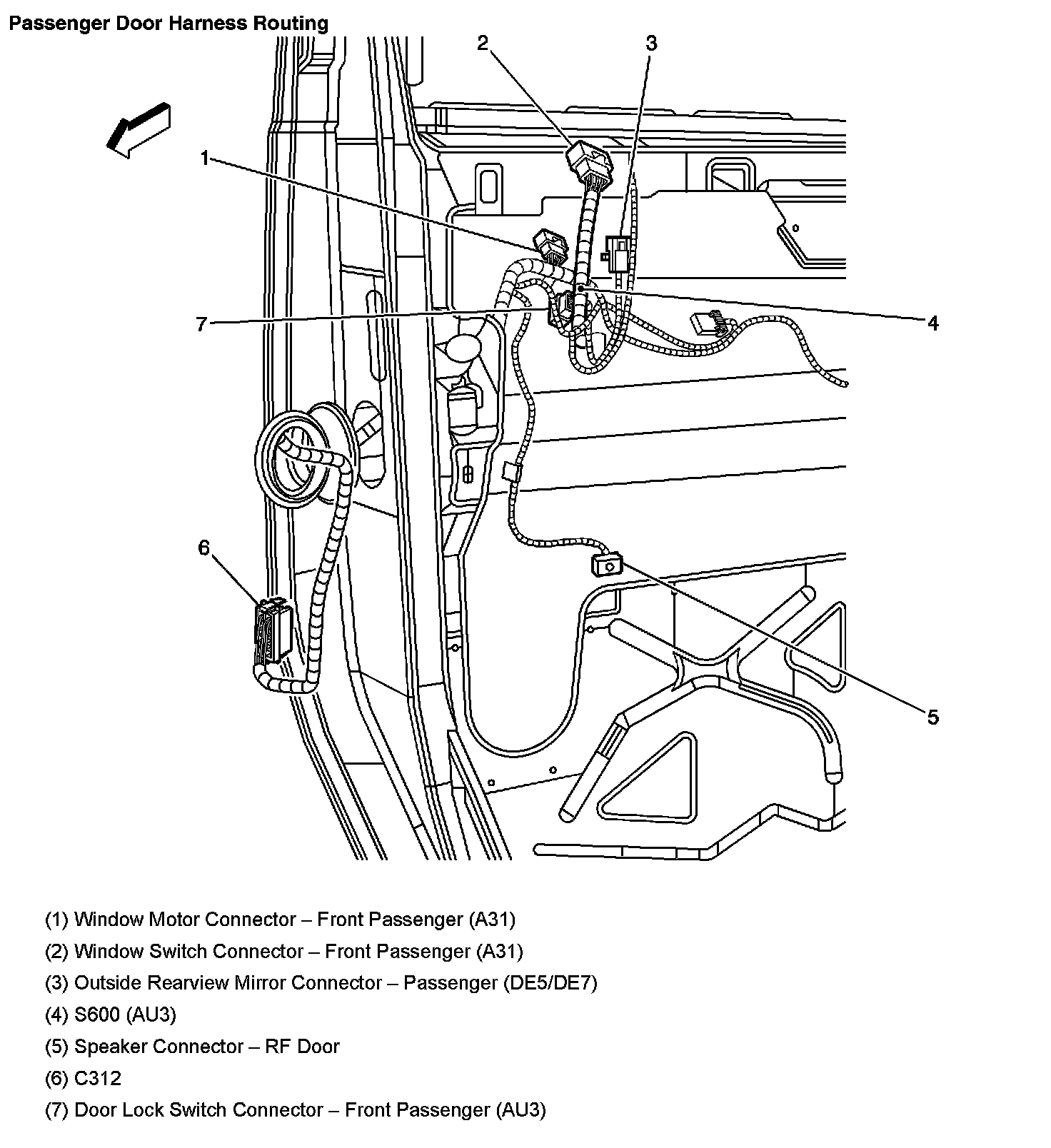 Passenger Door Harness Routing

2
3
1
7
4
6
5

(1) Window Motor Connector – Front Passenger (A31)

(2) Window Switch Connector – Front Passenger (A31)

(3) Outside Rearview Mirror Connector – Passenger (DE5/DE7)

(4) S600 (AU3)

(5) Speaker Connector – RF Door

(6) C312

(7) Door Lock Switch Connector – Front Passenger (AU3)