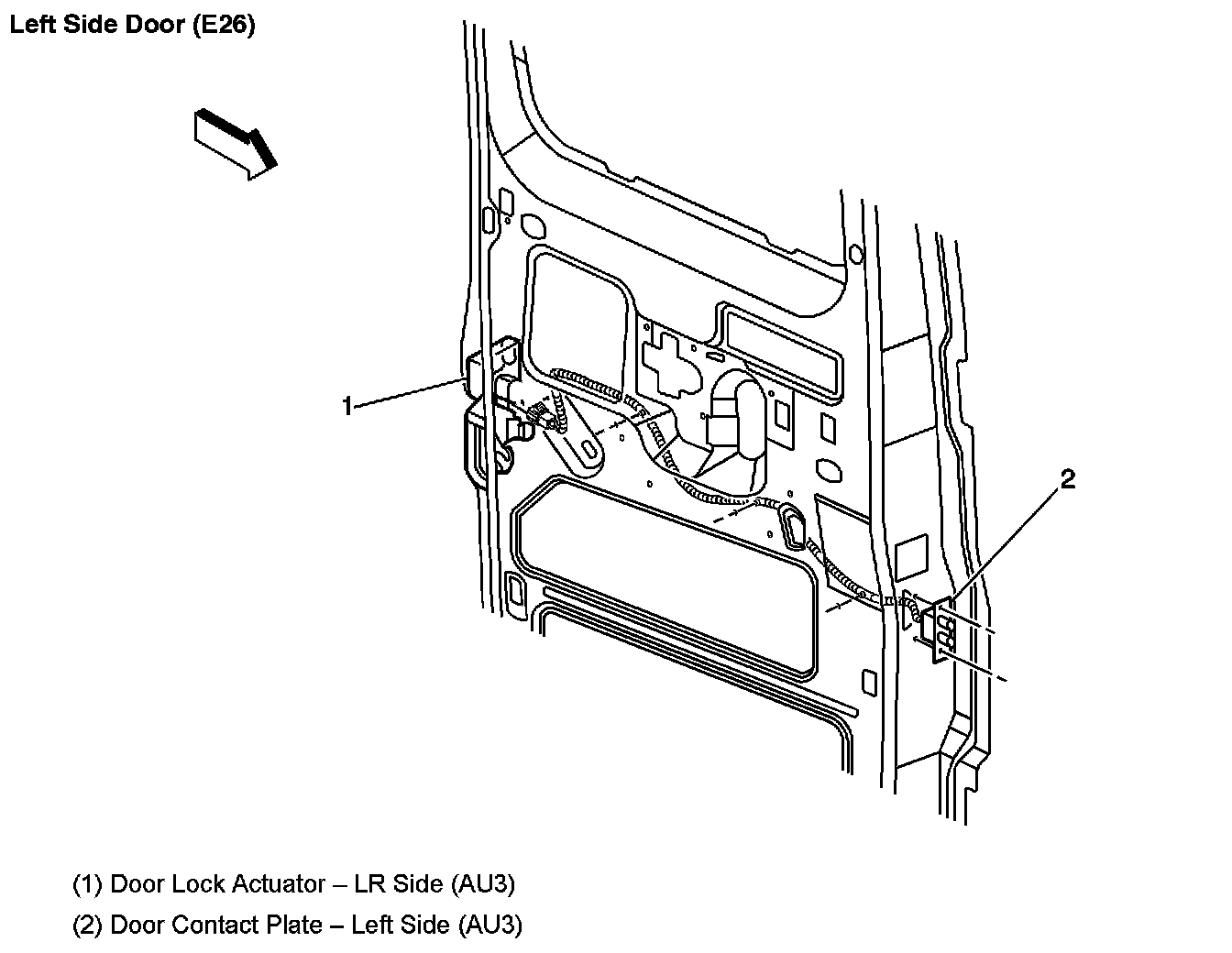 Left Side Door (E26)

1

2

(1) Door Lock Actuator – LR Side (AU3)

(2) Door Contact Plate – Left Side (AU3)