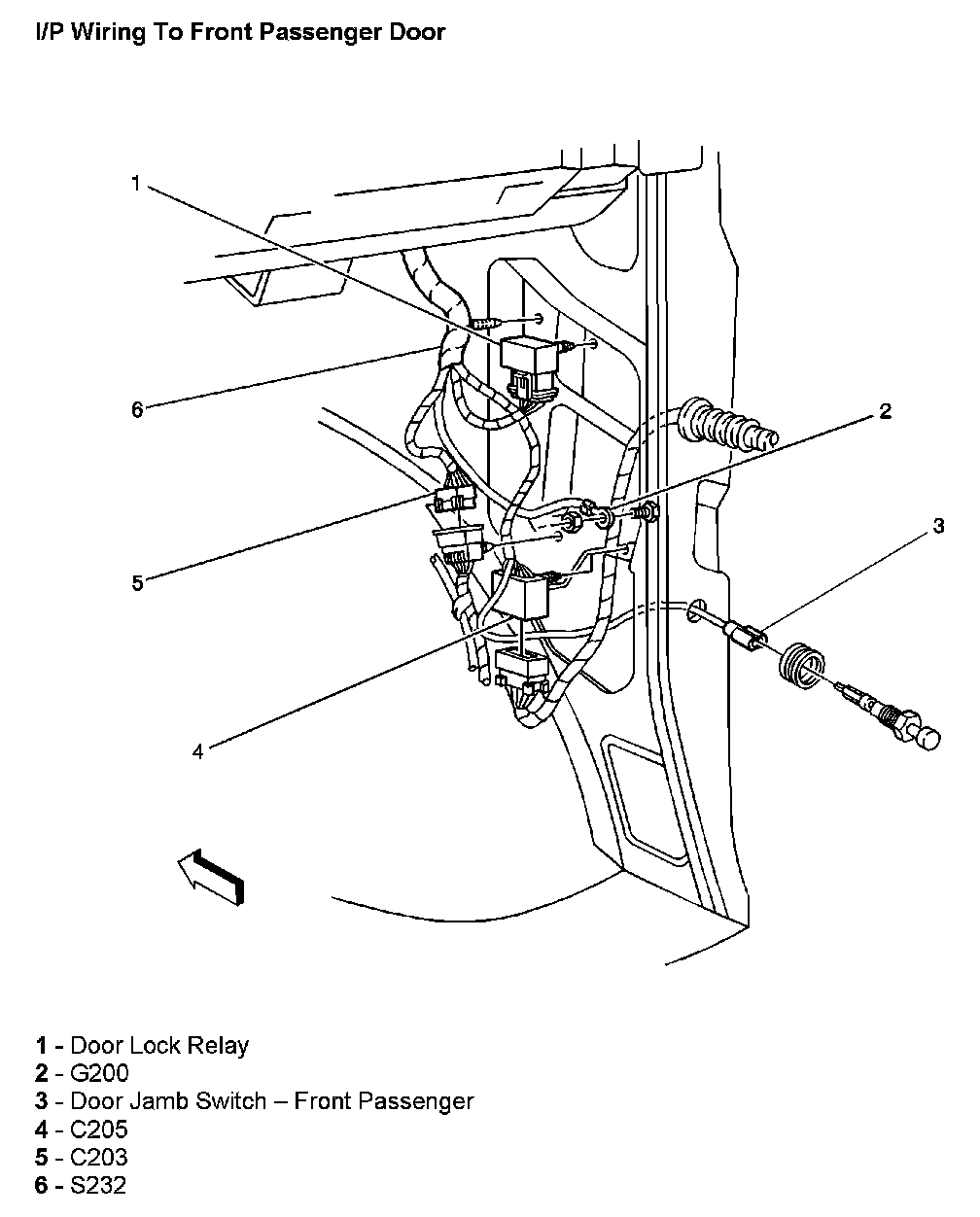 I/P Wiring To Front Passenger Door

1

6

2

3

5

4

1 - Door Lock Relay
2 - G200
3 - Door Jamb Switch – Front Passenger
4 - C205
5 - C203
6 - S232