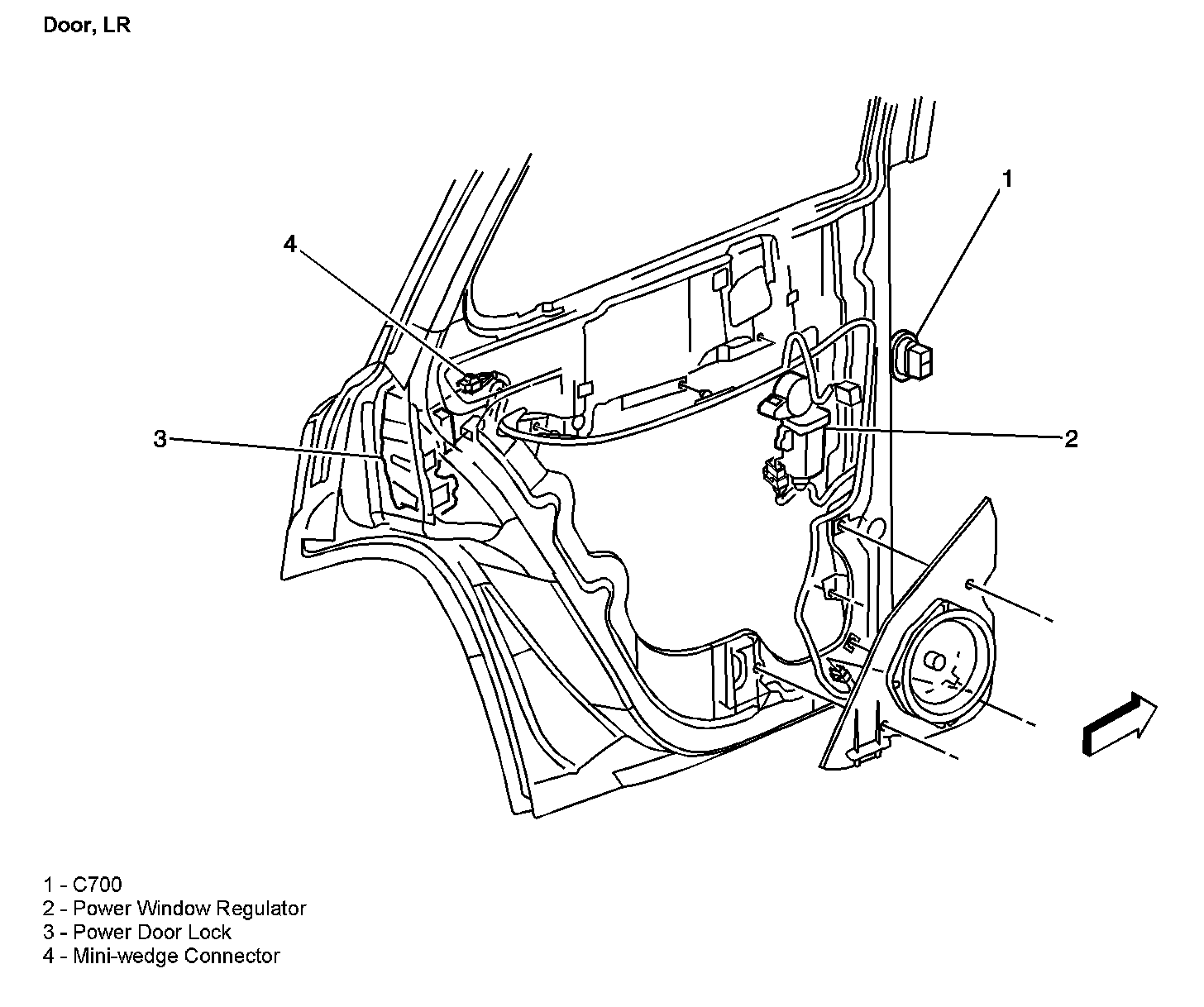 Door, LR

1

4

3

2

1 - C700
2 - Power Window Regulator
3 - Power Door Lock
4 - Mini-wedge Connector