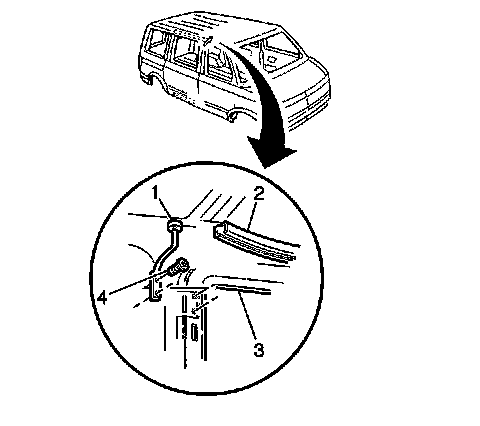 1
2
4
3