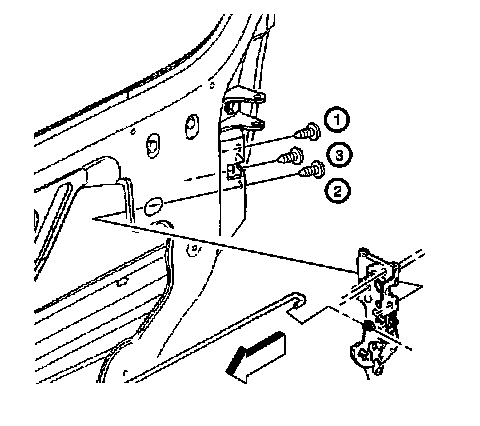 1
3
2