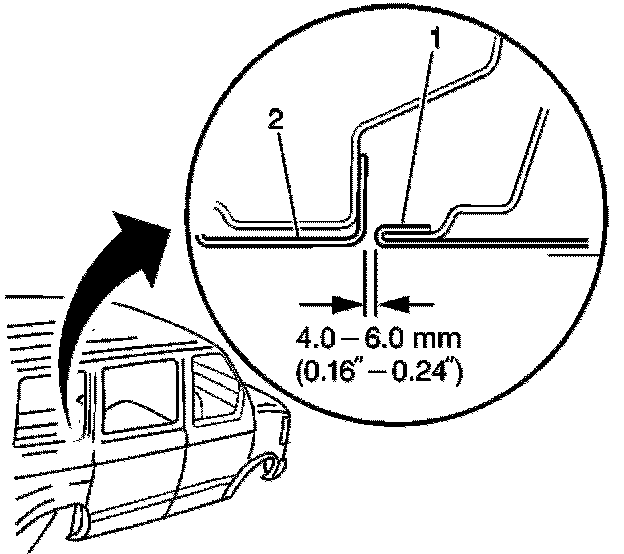 1
2
4.0 – 6.0 mm
(0.16" – 0.24")