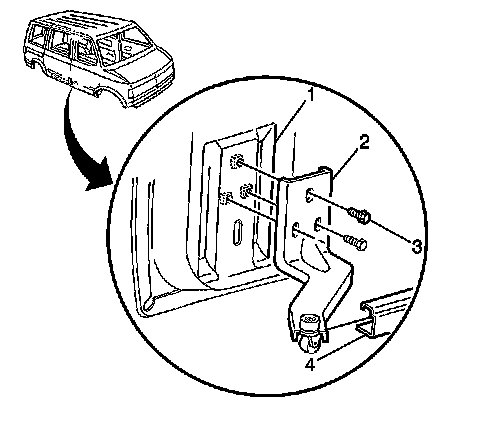 1
2
3
4