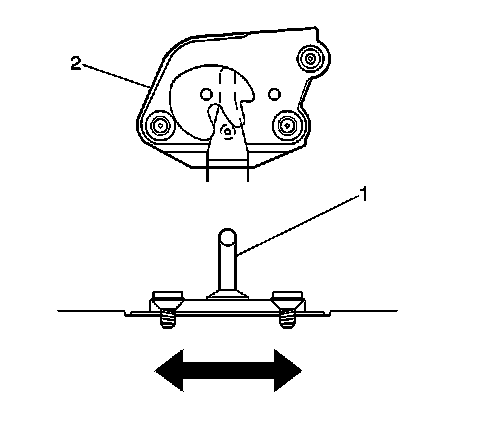 2

1