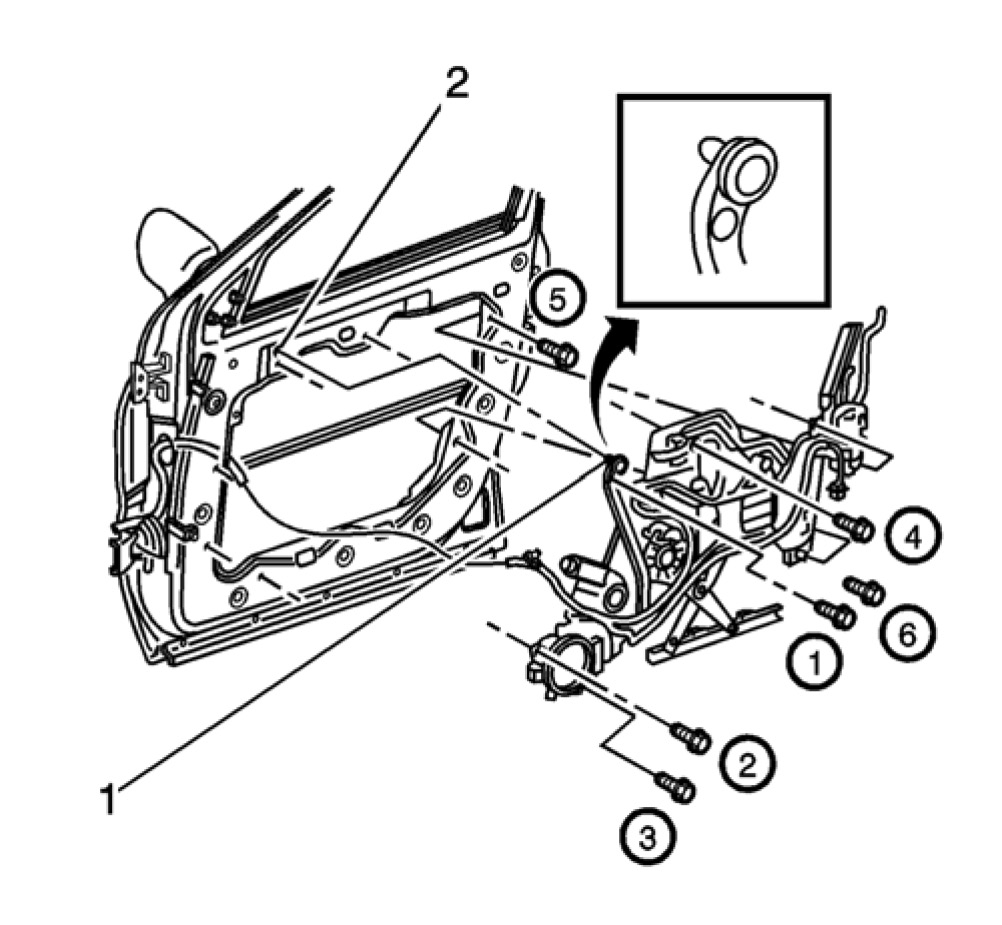 2
5
4
6
1
2
3
1