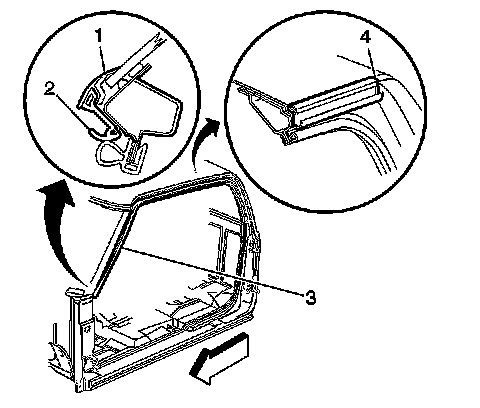 1
2
4
3