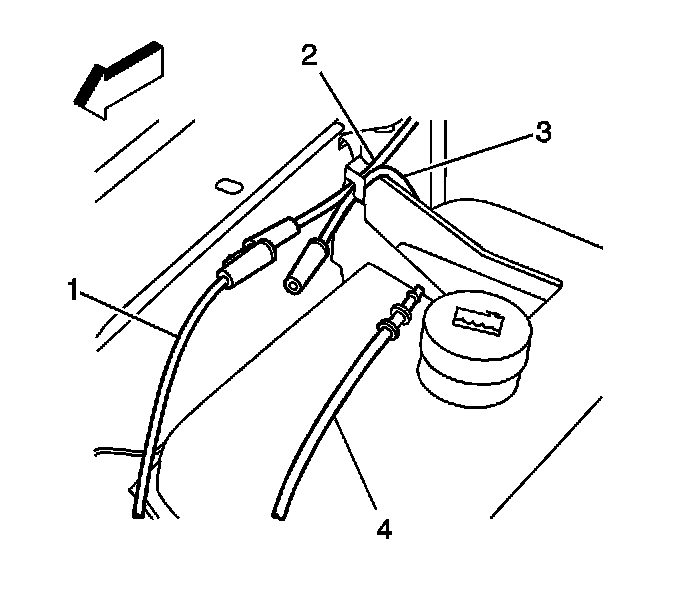 2
3
1
4