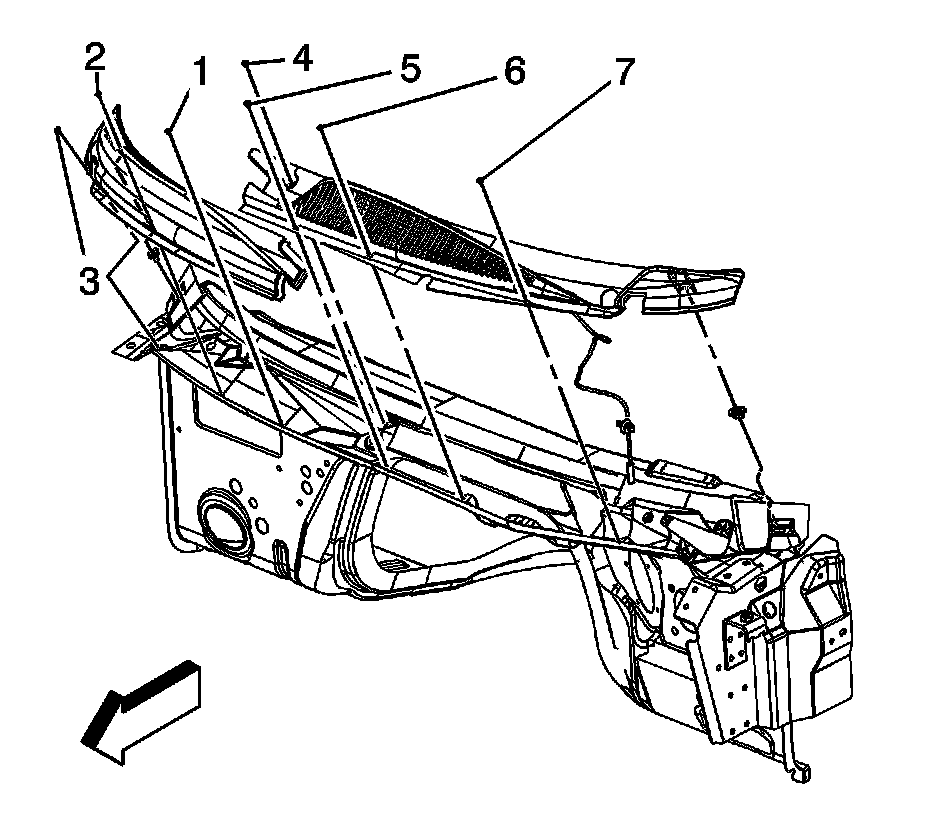 2
1
4
5
6
7
3