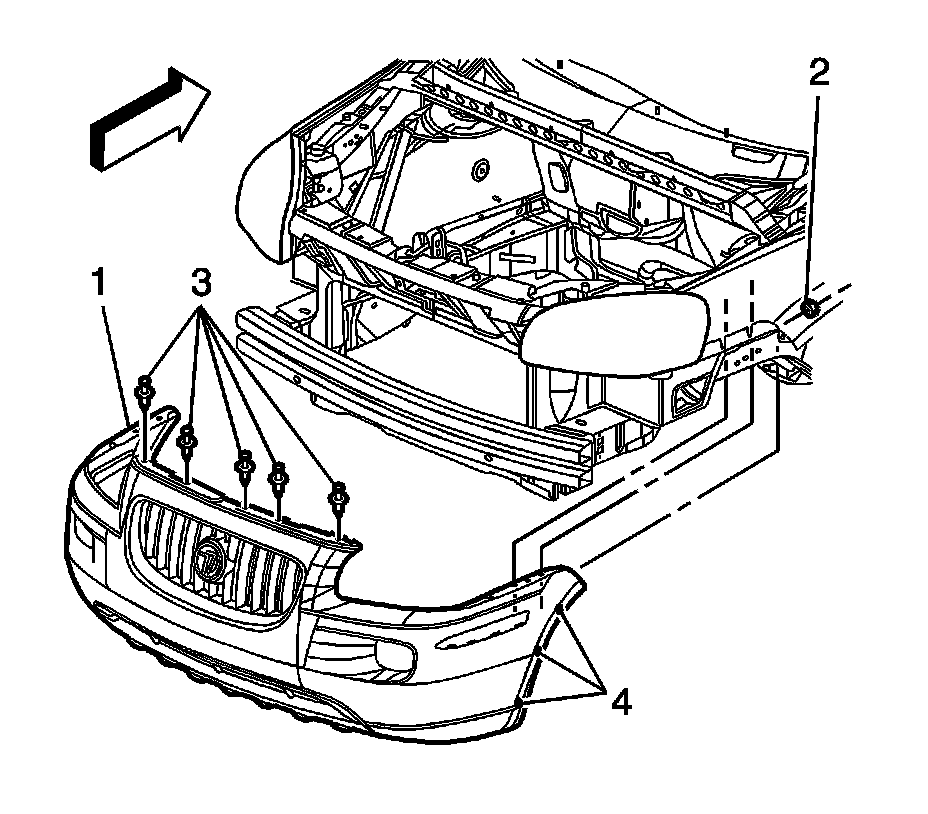 2
1
3
4