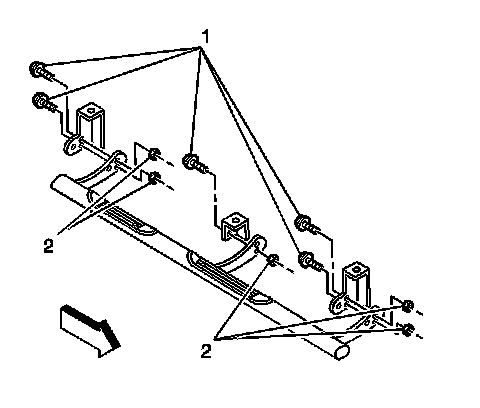 1

2

2