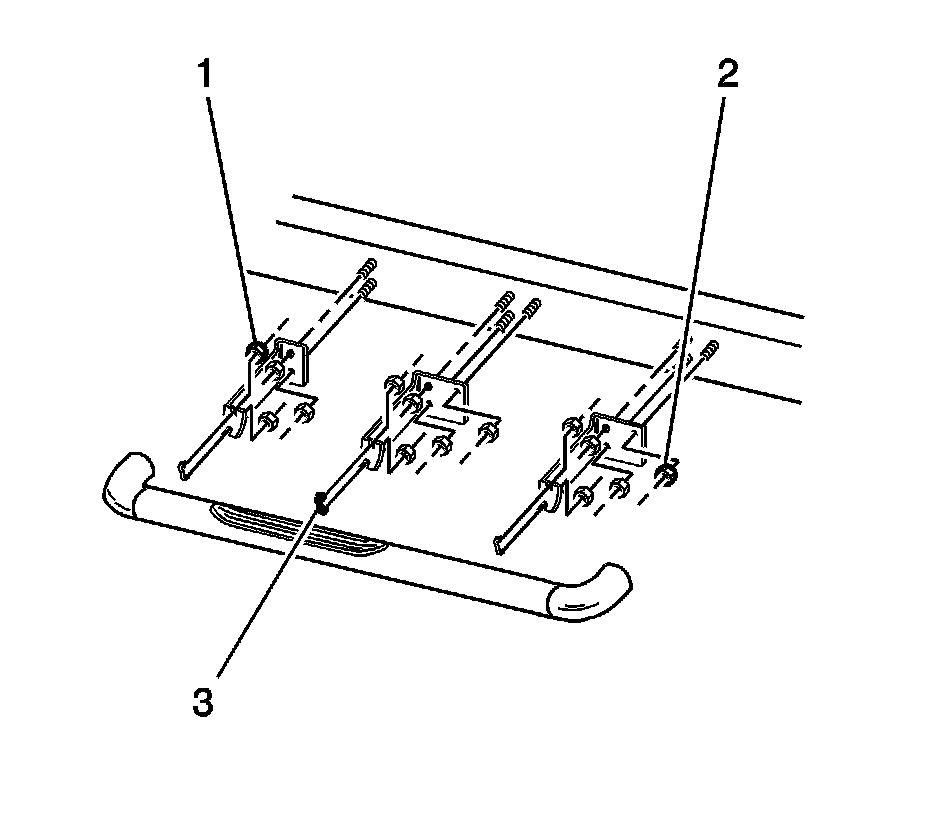 1
2
3