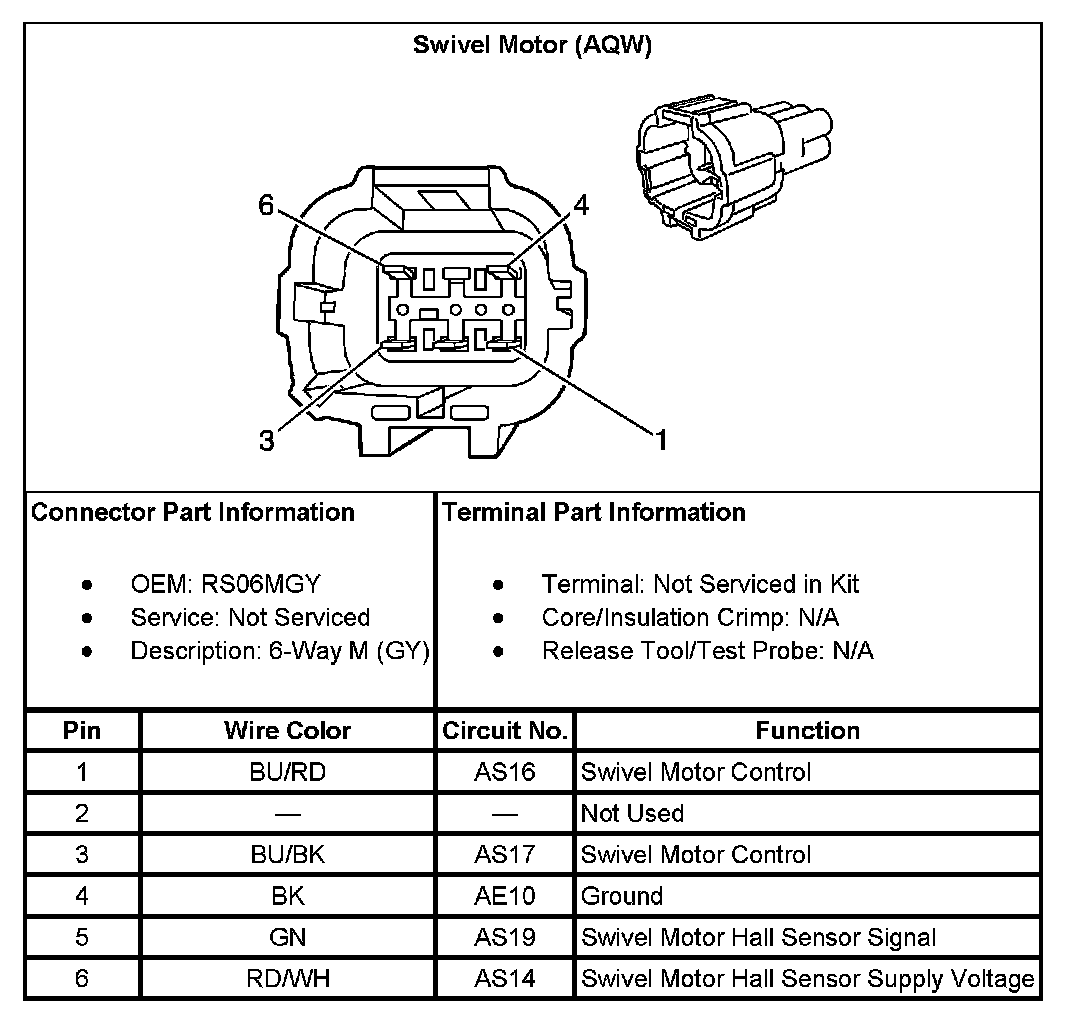 Swivel Motor (AQW)

6
4
3
1

Connector Part Information

- OEM: RS06MGY
- Service: Not Serviced
- Description: 6-Way M (GY)

Terminal Part Information

- Terminal: Not Serviced in Kit
- Core/Insulation Crimp: N/A
- Release Tool/Test Probe: N/A

| Pin | Wire Color | Circuit No. | Function |
|---|---|---|---|
| 1 | BU/RD | AS16 | Swivel Motor Control |
| 2 | — | — | Not Used |
| 3 | BU/BK | AS17 | Swivel Motor Control |
| 4 | BK | AE10 | Ground |
| 5 | GN | AS19 | Swivel Motor Hall Sensor Signal |
| 6 | RD/WH | AS14 | Swivel Motor Hall Sensor Supply Voltage |