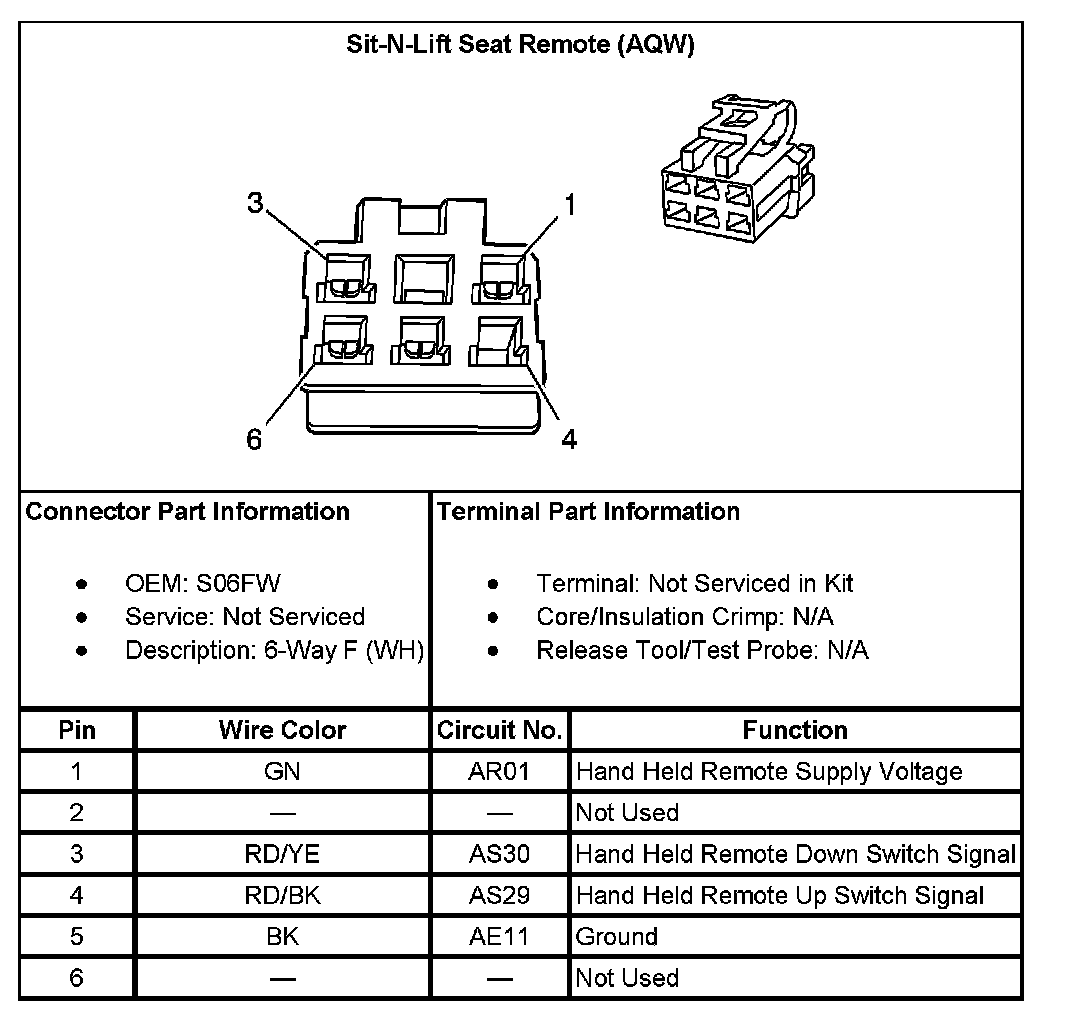 Sit-N-Lift Seat Remote (AQW)

3
1
6
4

Connector Part Information

- OEM: S06FW
- Service: Not Serviced
- Description: 6-Way F (WH)

Terminal Part Information

- Terminal: Not Serviced in Kit
- Core/Insulation Crimp: N/A
- Release Tool/Test Probe: N/A

| Pin | Wire Color | Circuit No. | Function |
|---|---|---|---|
| 1 | GN | AR01 | Hand Held Remote Supply Voltage |
| 2 | — | — | Not Used |
| 3 | RD/YE | AS30 | Hand Held Remote Down Switch Signal |
| 4 | RD/BK | AS29 | Hand Held Remote Up Switch Signal |
| 5 | BK | AE11 | Ground |
| 6 | — | — | Not Used |