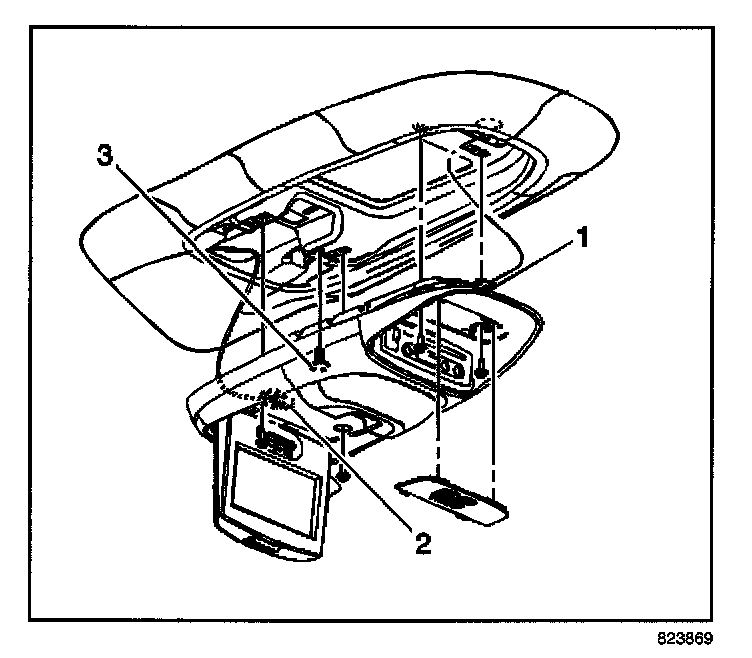 3
1
2
823869