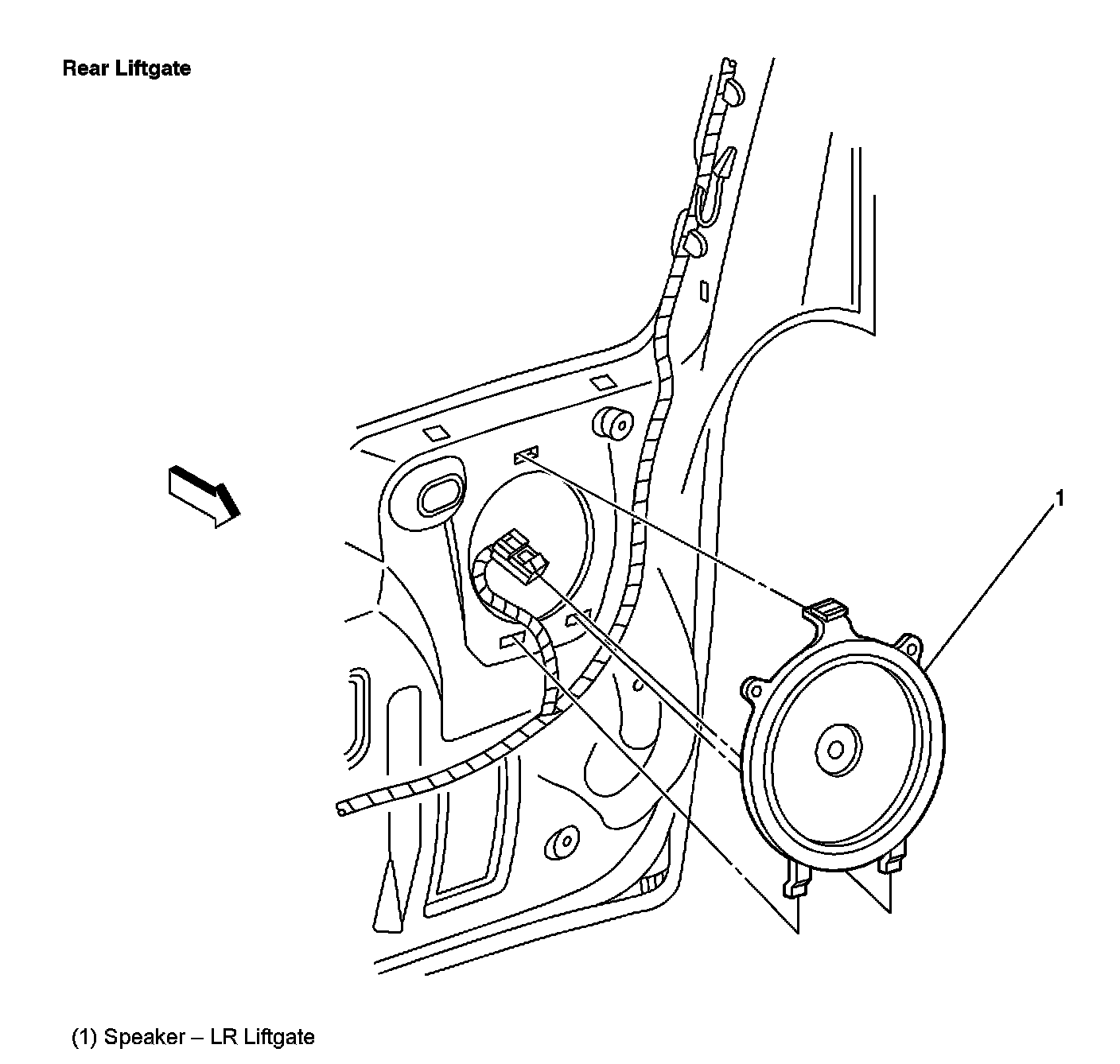 Rear Liftgate

1

(1) Speaker – LR Liftgate