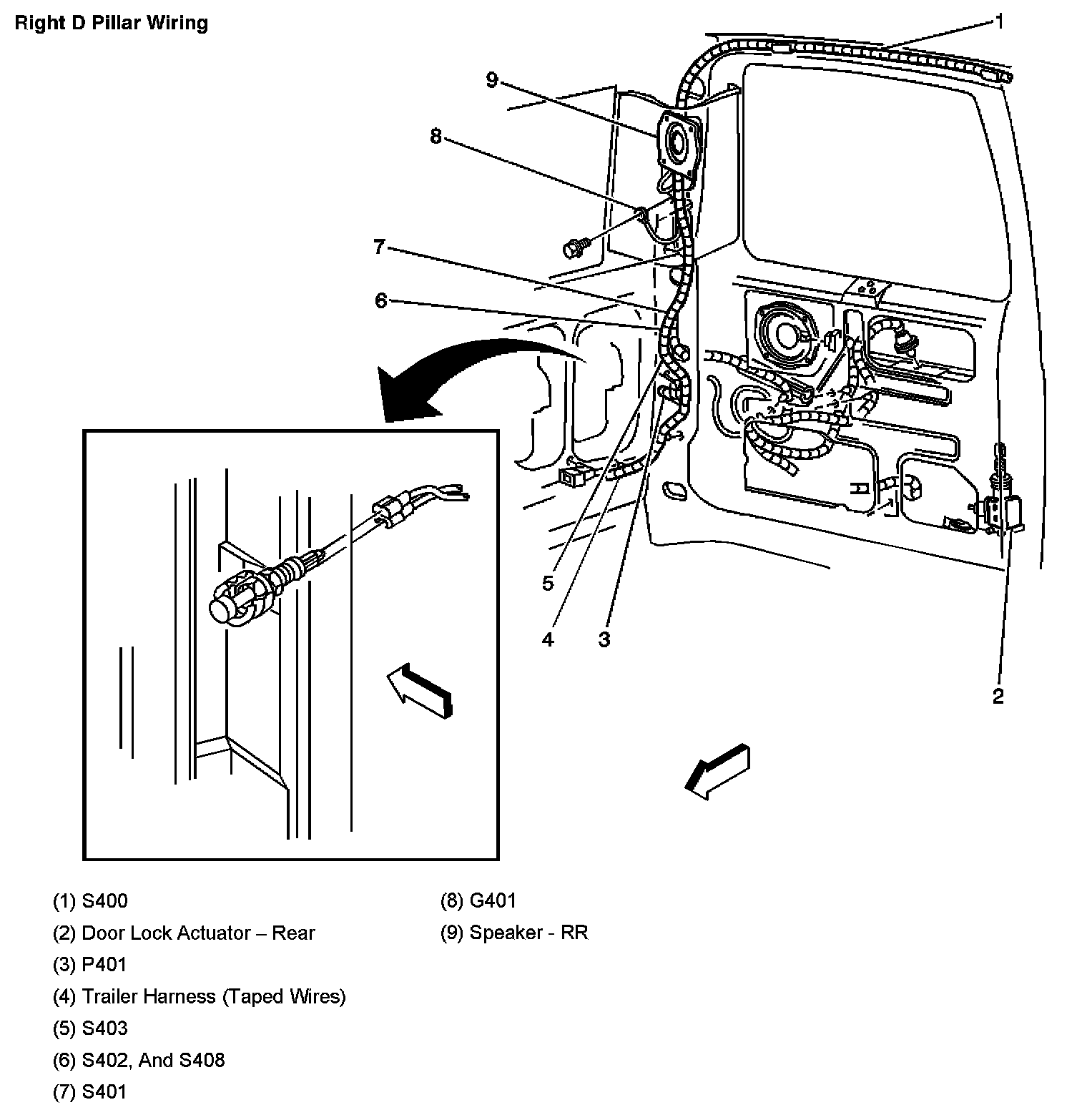 Right D Pillar Wiring

1
9
8
7
6
5
4
3
2

(1) S400
(2) Door Lock Actuator – Rear
(3) P401
(4) Trailer Harness (Taped Wires)
(5) S403
(6) S402, And S408
(7) S401

(8) G401
(9) Speaker - RR