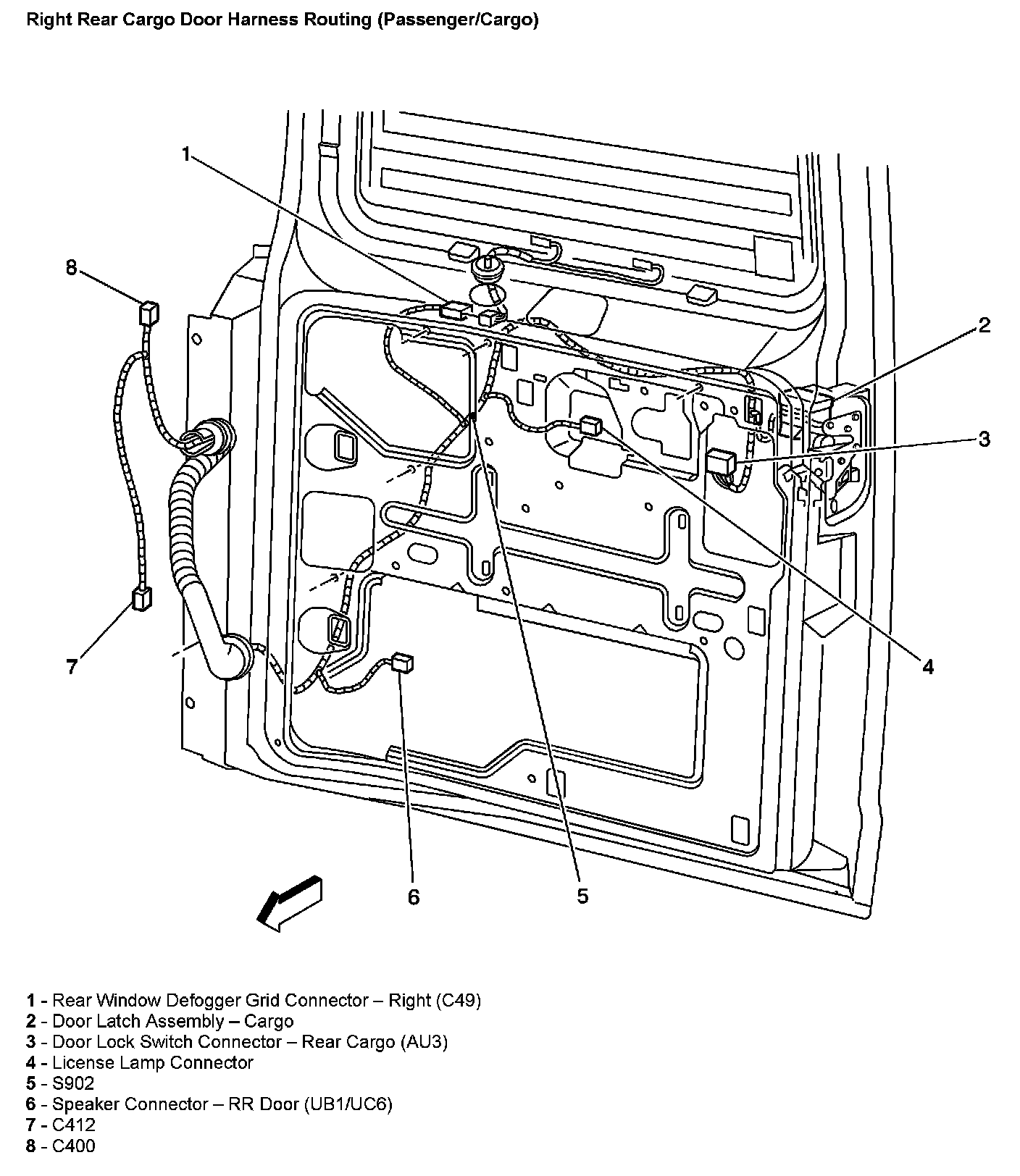 Right Rear Cargo Door Harness Routing (Passenger/Cargo)

1

8

2

3

7

4

6

5

1 - Rear Window Defogger Grid Connector – Right (C49)
2 - Door Latch Assembly – Cargo
3 - Door Lock Switch Connector – Rear Cargo (AU3)
4 - License Lamp Connector
5 - S902
6 - Speaker Connector – RR Door (UB1/UC6)
7 - C412
8 - C400