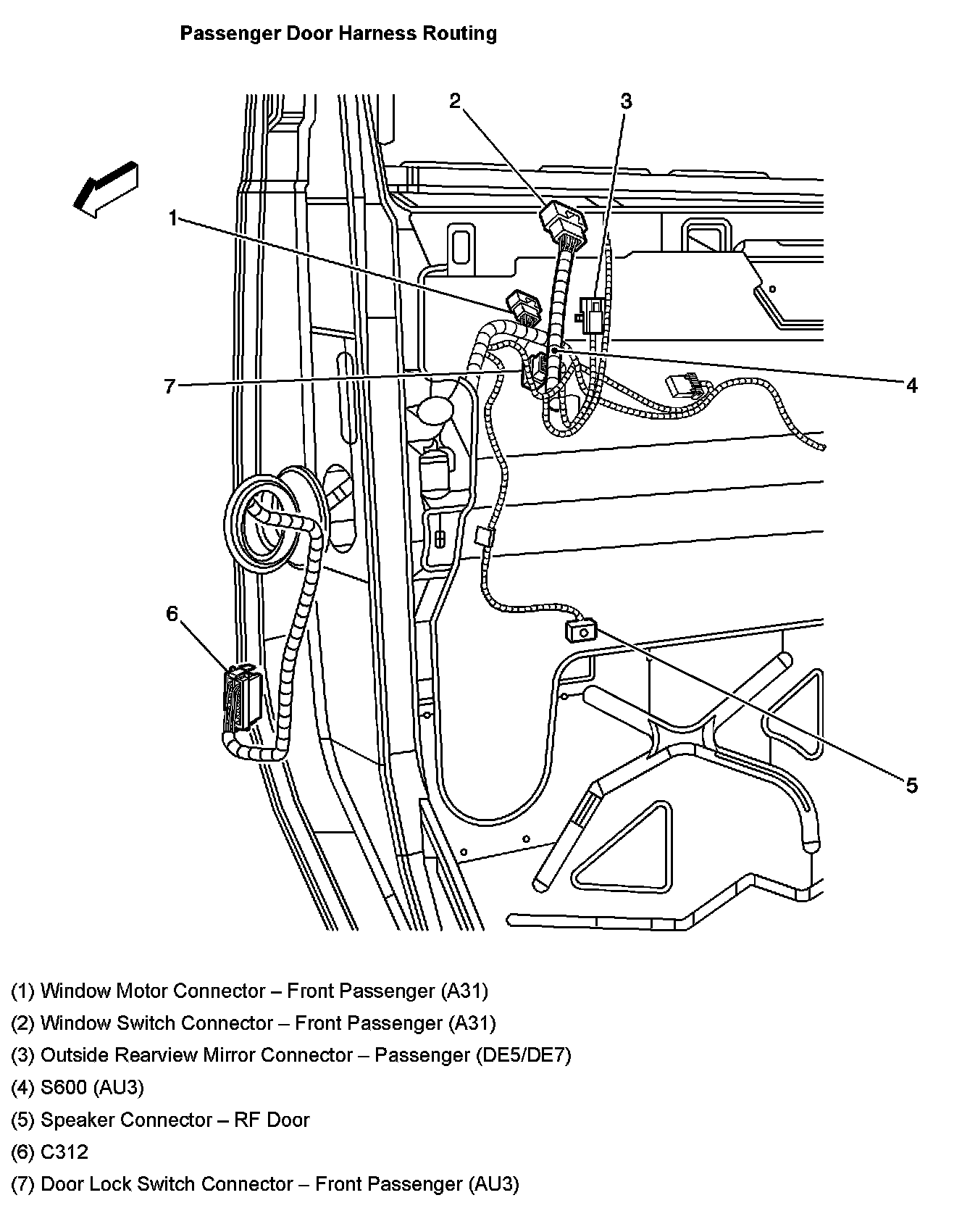 Passenger Door Harness Routing

2
3
1
7
4
6
5

(1) Window Motor Connector – Front Passenger (A31)
(2) Window Switch Connector – Front Passenger (A31)
(3) Outside Rearview Mirror Connector – Passenger (DE5/DE7)
(4) S600 (AU3)
(5) Speaker Connector – RF Door
(6) C312
(7) Door Lock Switch Connector – Front Passenger (AU3)