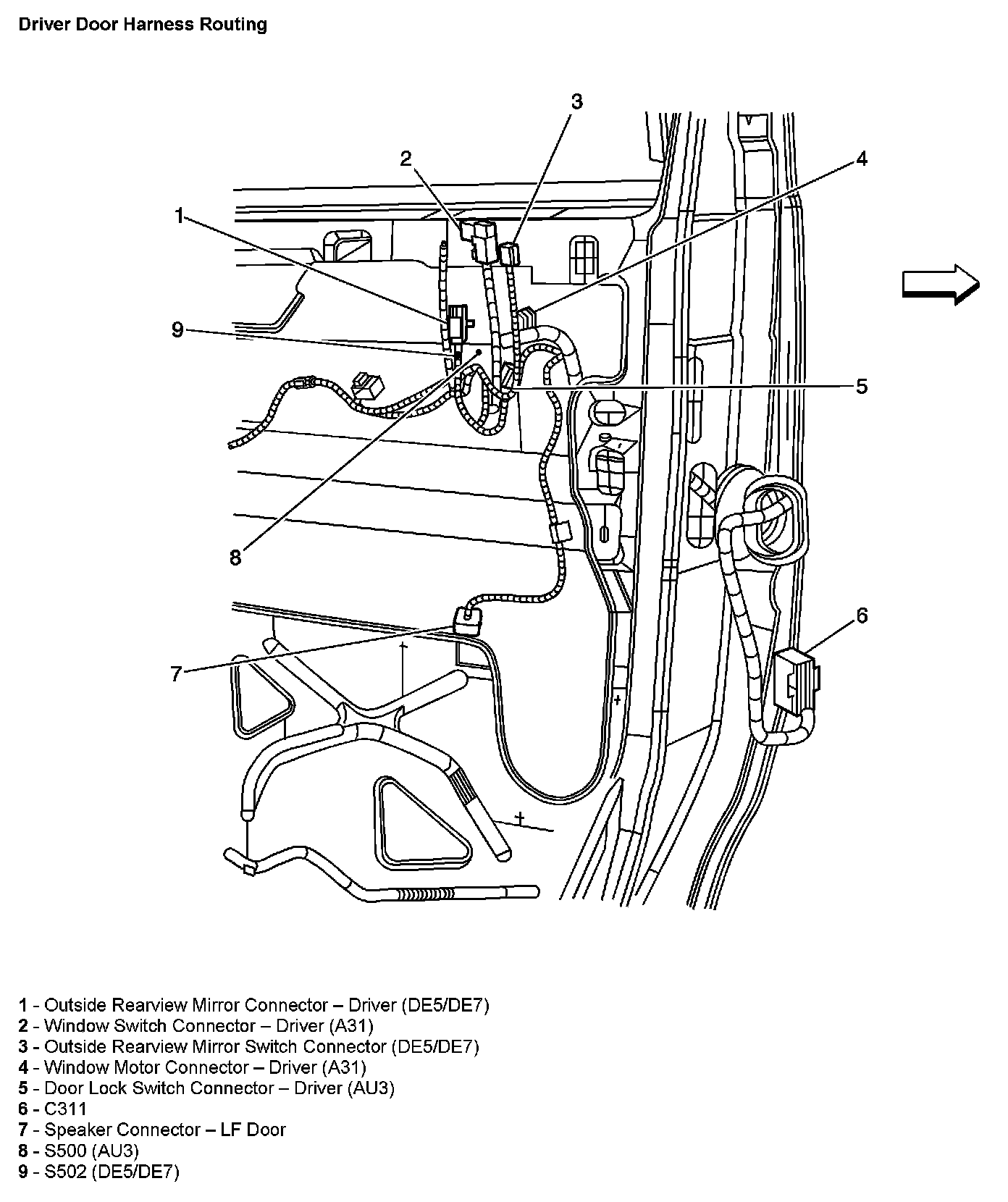 Driver Door Harness Routing

3
2
4
1
9
5
8
6
7

1 - Outside Rearview Mirror Connector – Driver (DE5/DE7)
2 - Window Switch Connector – Driver (A31)
3 - Outside Rearview Mirror Switch Connector (DE5/DE7)
4 - Window Motor Connector – Driver (A31)
5 - Door Lock Switch Connector – Driver (AU3)
6 - C311
7 - Speaker Connector – LF Door
8 - S500 (AU3)
9 - S502 (DE5/DE7)