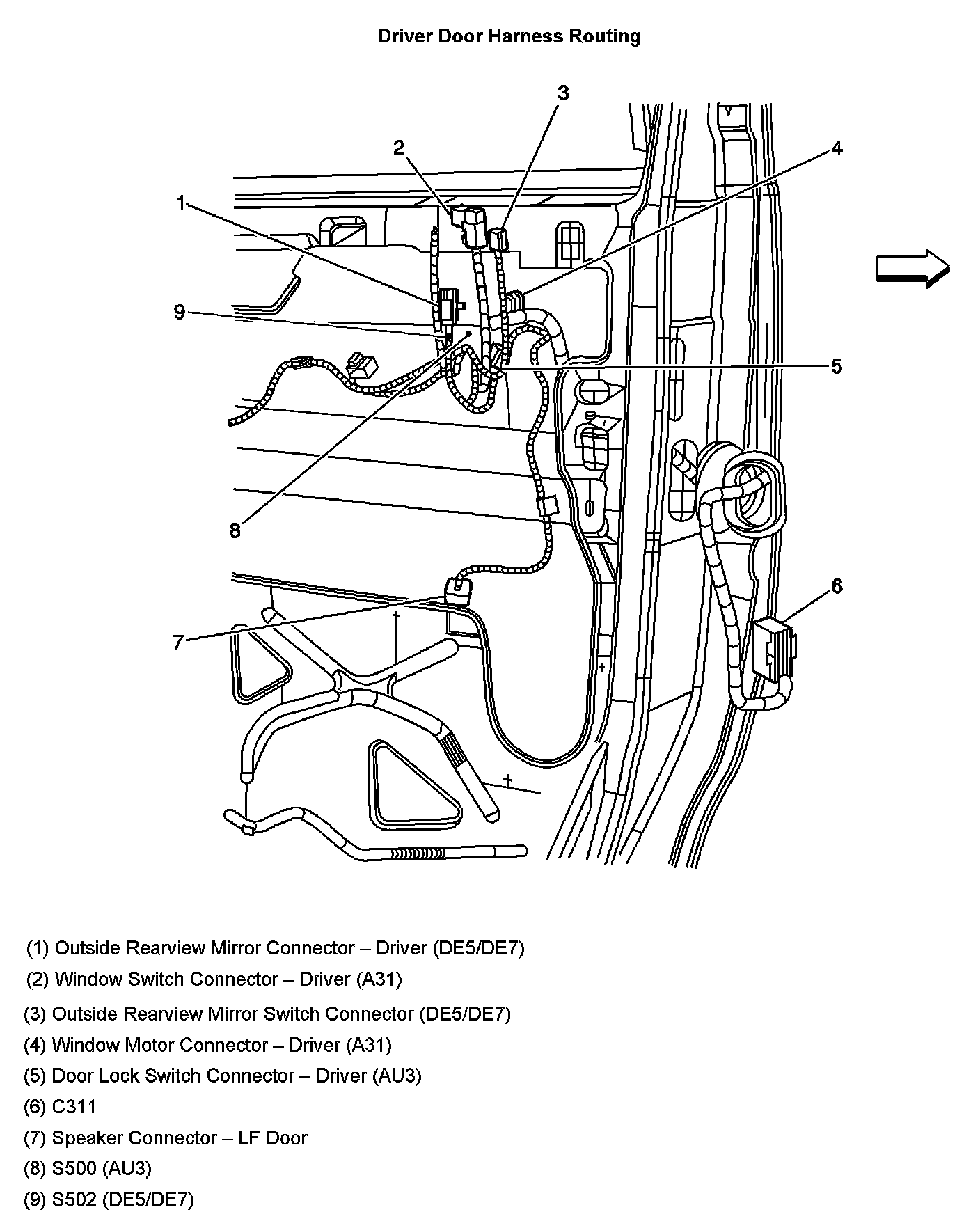 Driver Door Harness Routing

3
2
4
1
9
5
8
6
7

(1) Outside Rearview Mirror Connector – Driver (DE5/DE7)

(2) Window Switch Connector – Driver (A31)

(3) Outside Rearview Mirror Switch Connector (DE5/DE7)

(4) Window Motor Connector – Driver (A31)

(5) Door Lock Switch Connector – Driver (AU3)

(6) C311

(7) Speaker Connector – LF Door

(8) S500 (AU3)

(9) S502 (DE5/DE7)