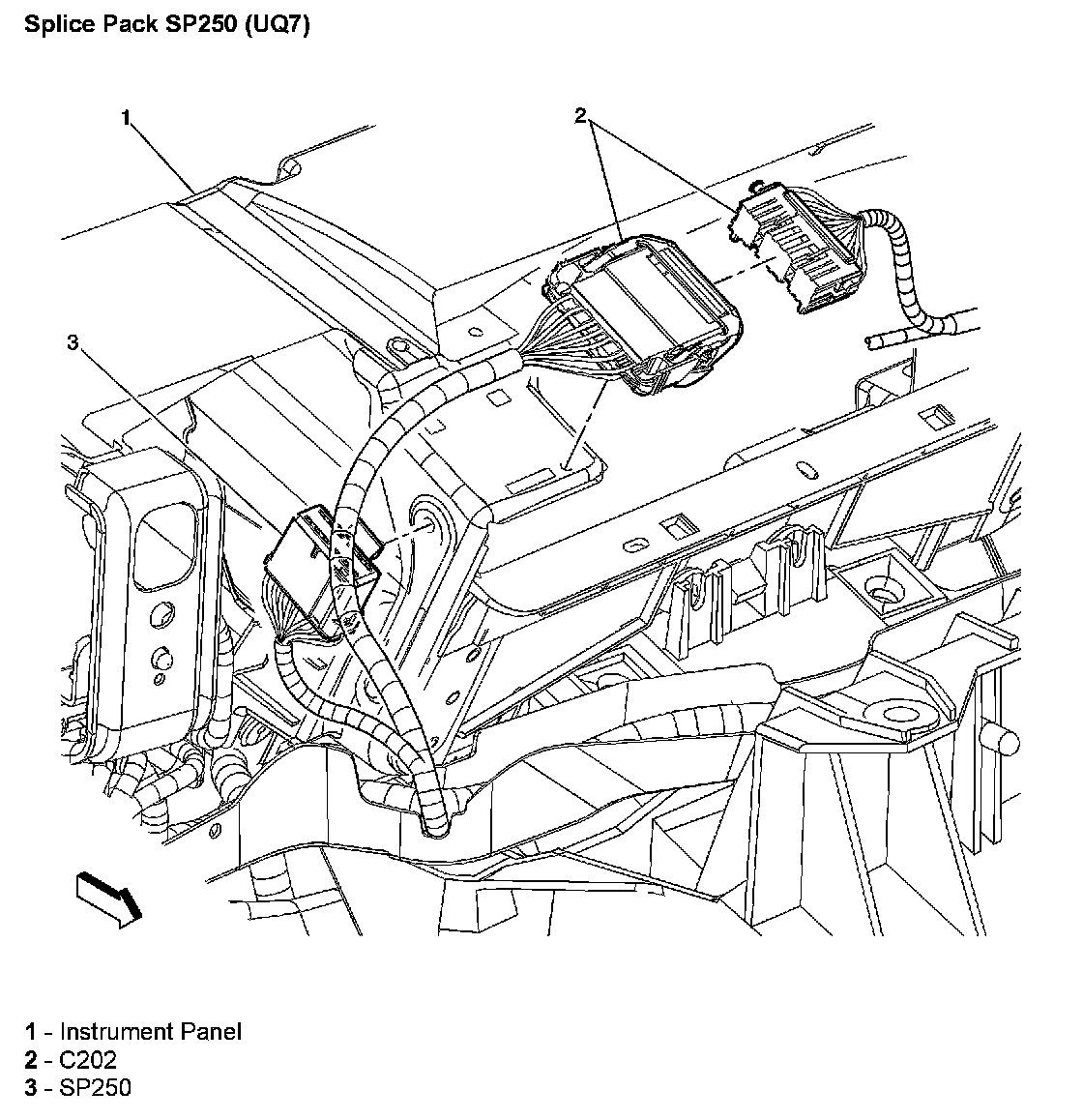 Splice Pack SP250 (UQ7)

1

2

3

1 - Instrument Panel
2 - C202
3 - SP250