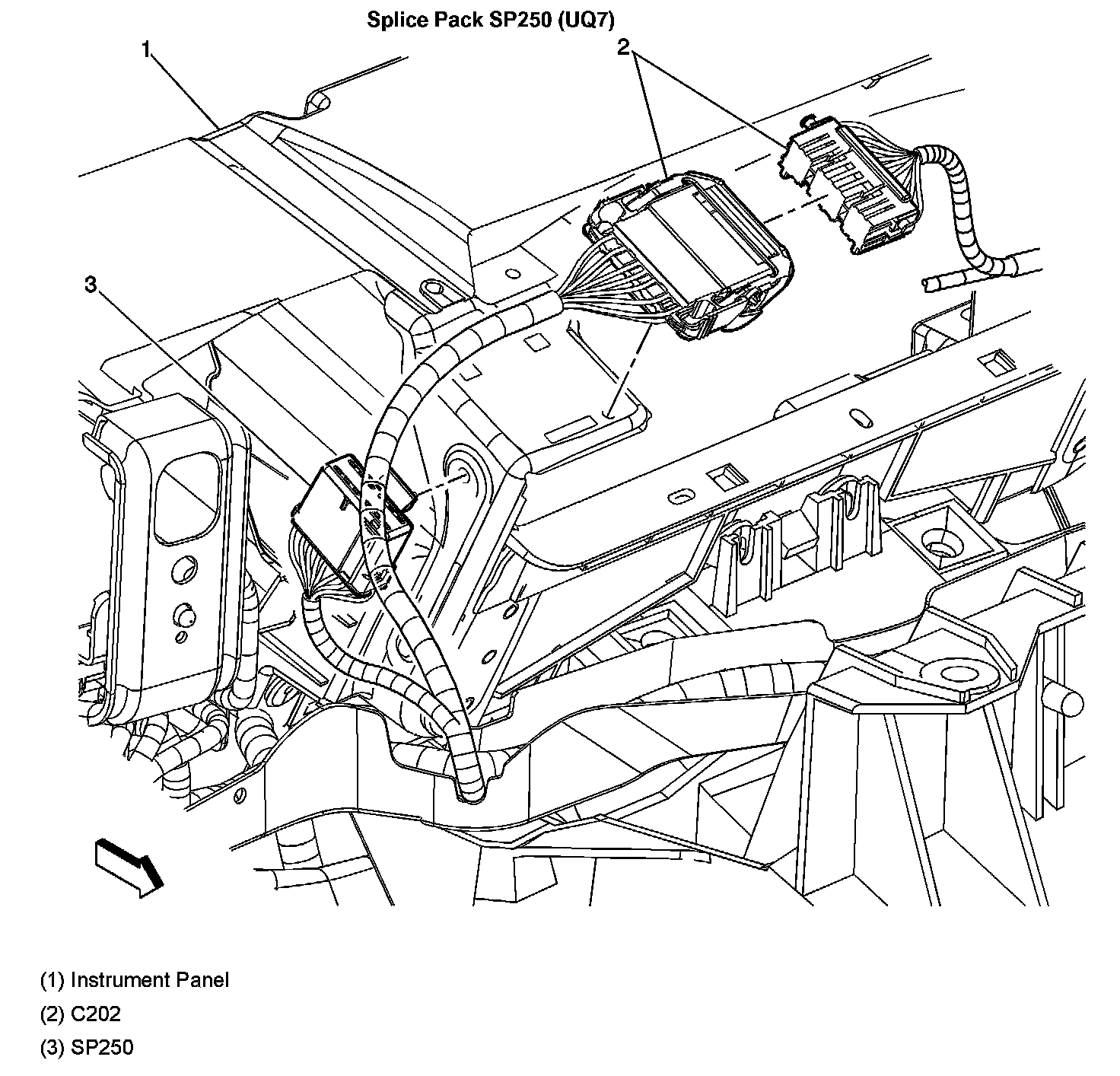 Splice Pack SP250 (UQ7)

1

2

3

(1) Instrument Panel

(2) C202

(3) SP250