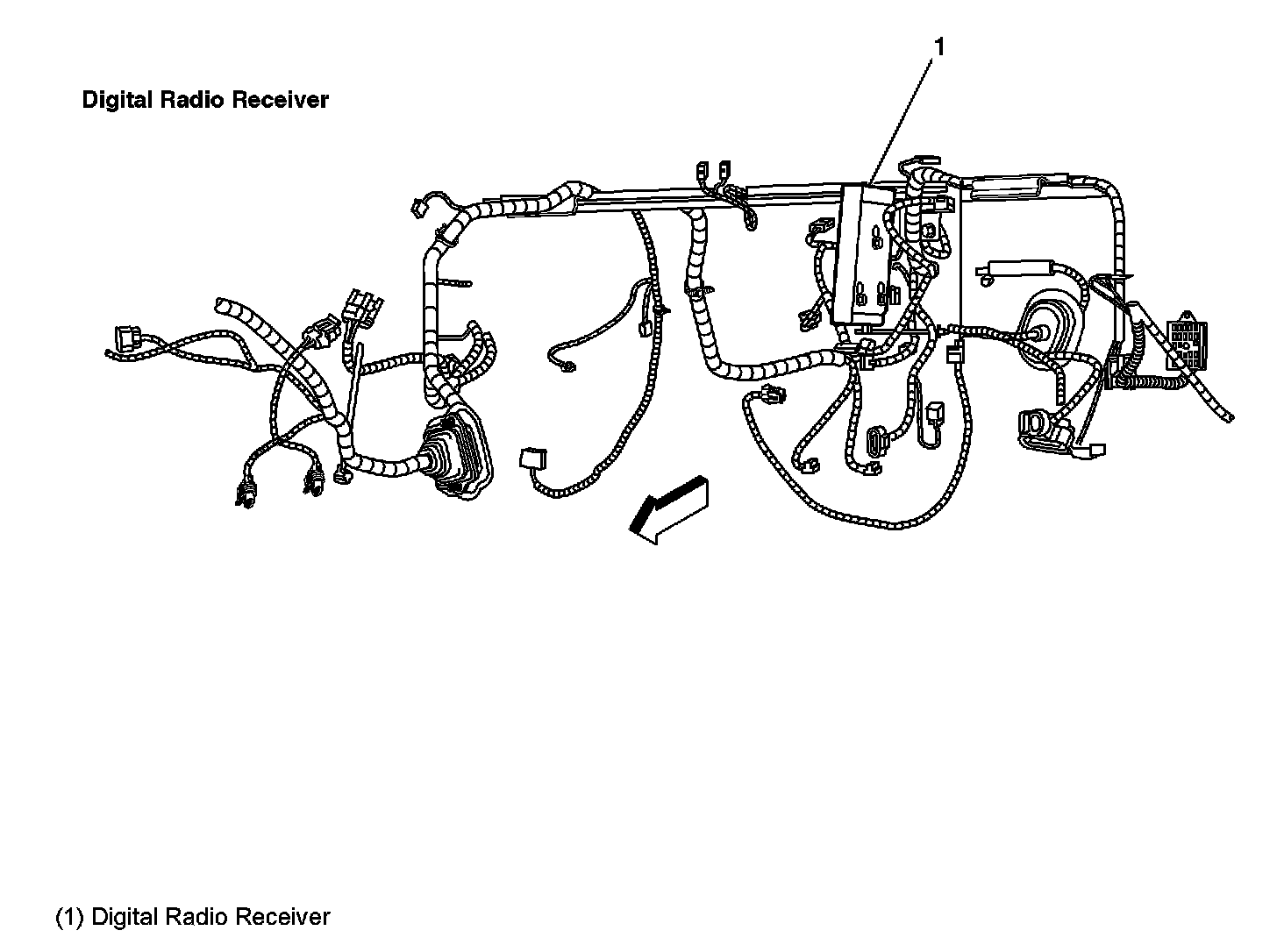 Digital Radio Receiver

1

(1) Digital Radio Receiver