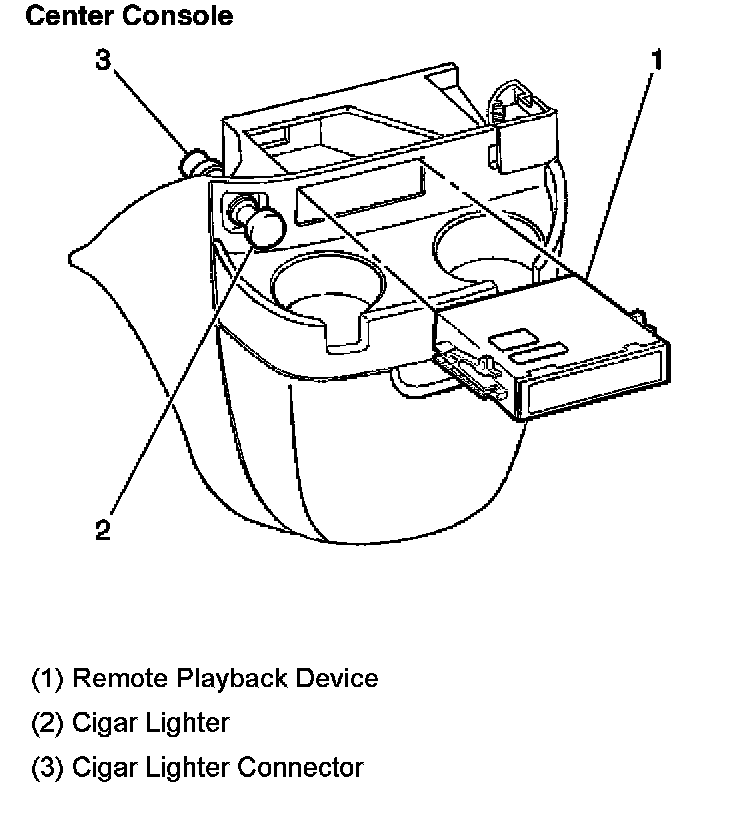 Center Console

3

1

2

(1) Remote Playback Device

(2) Cigar Lighter

(3) Cigar Lighter Connector